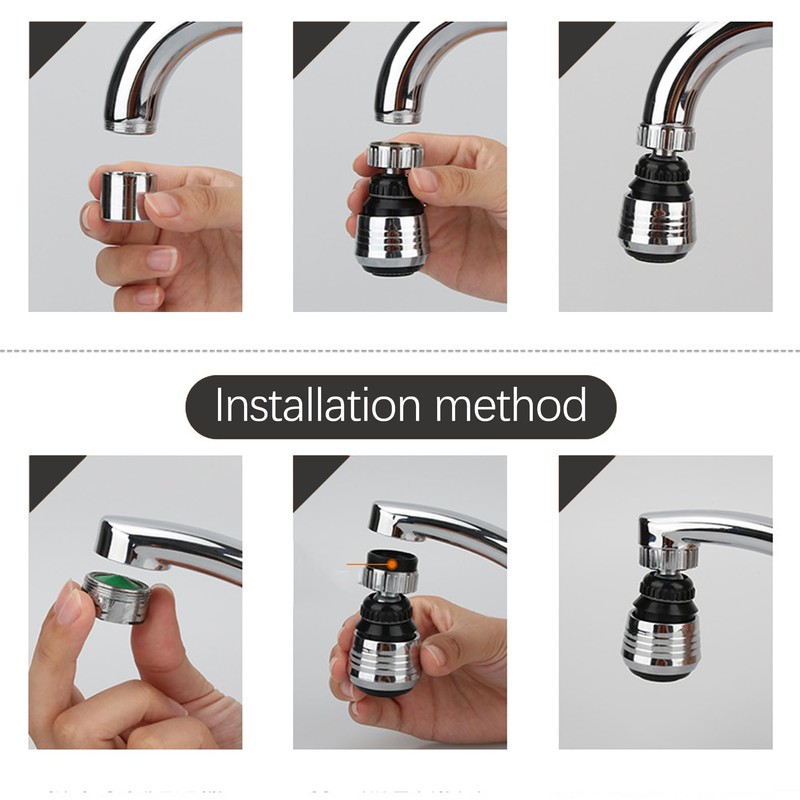 Installation method