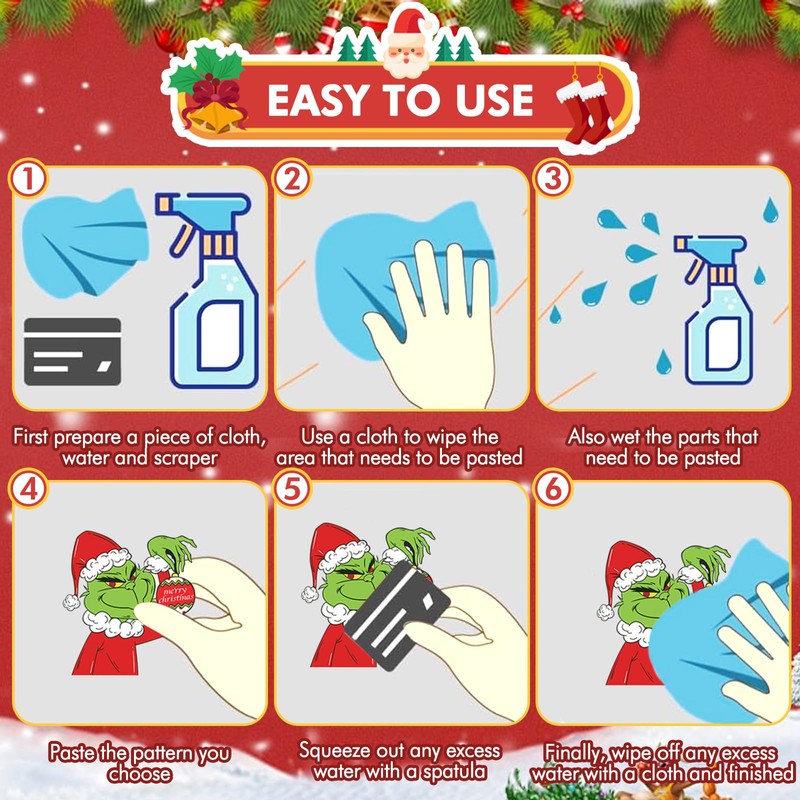 EASY TO USE

1

First prepare a piece of cloth, water and scraper

2

Use a cloth to wipe the area that needs to be pasted

3

Also wet the parts that need to be pasted

4

merry christmas

Paste the pattern you choose

5

Squeeze out any excess water with a spatula

6

Finally, wipe off any excess water with a cloth and finished