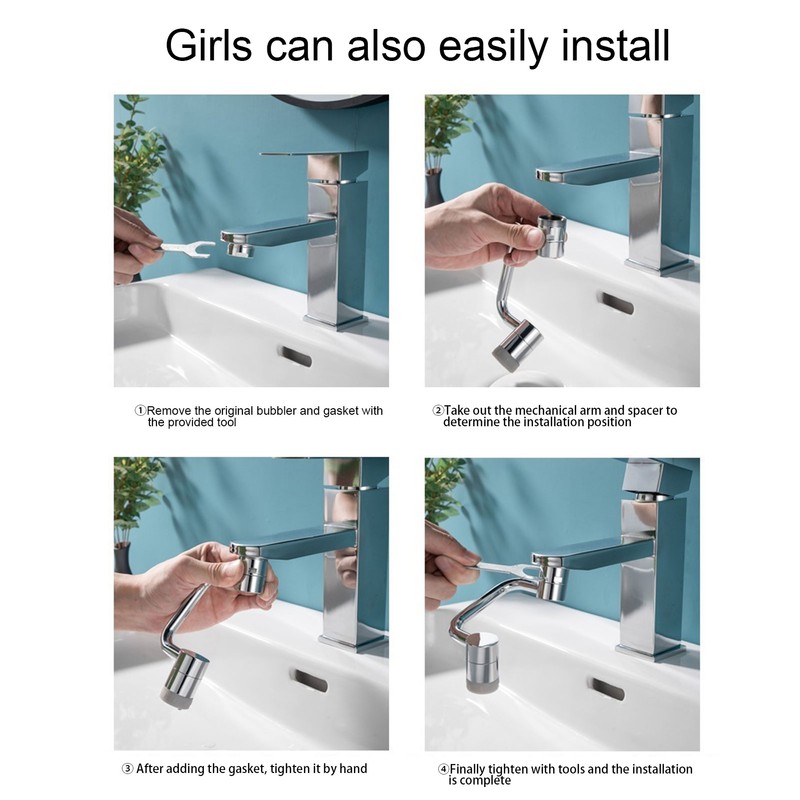 Girls can also easily install

①Remove the original bubbler and gasket with the provided tool

②Take out the mechanical arm and spacer to determine the installation position

③ After adding the gasket, tighten it by hand

④Finally tighten with tools and the installation is complete