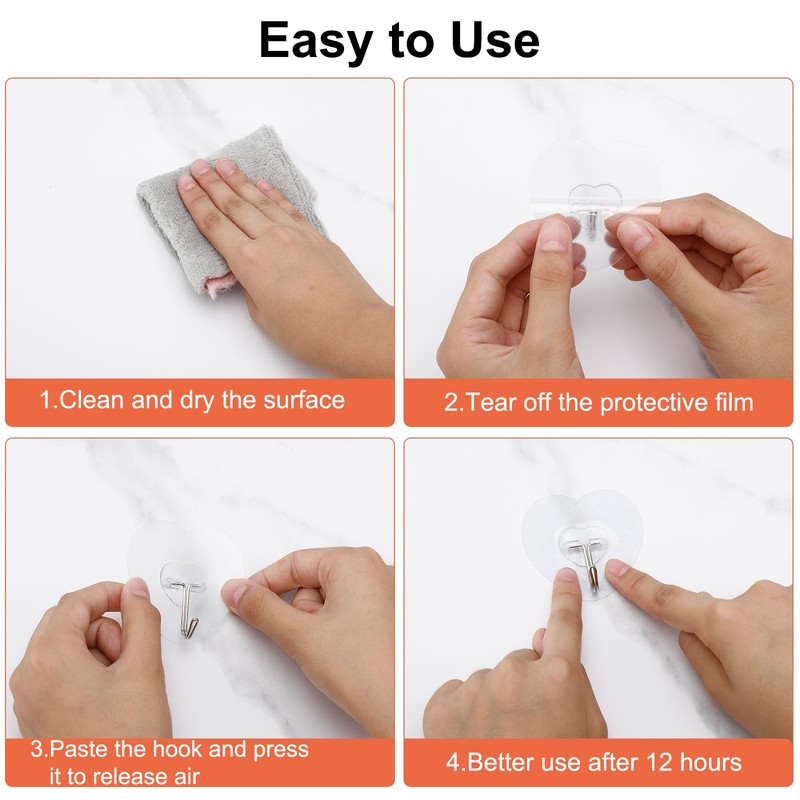 Easy to Use

1.Clean and dry the surface

2.Tear off the protective film

3.Paste the hook and press it to release air

4.Better use after 12 hours