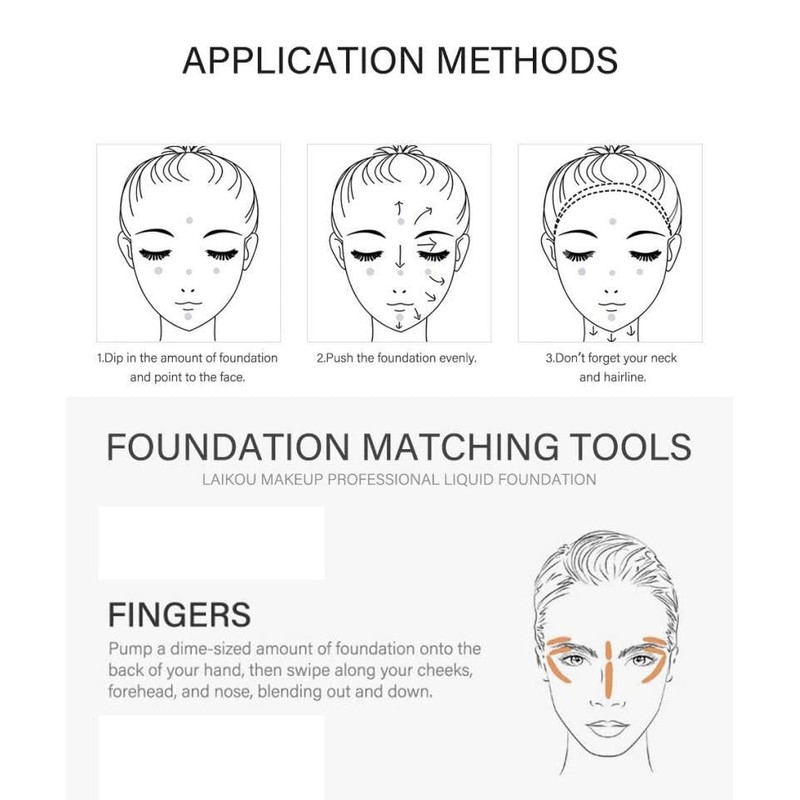 APPLICATION METHODS

1.Dip in the amount of foundation and point to the face.

2.Push the foundation evenly.

3.Don't forget your neck and hairline.

FOUNDATION MATCHING TOOLS

LAIKOU MAKEUP PROFESSIONAL LIQUID FOUNDATION

FINGERS

Pump a dime-sized amount of foundation onto the back of your hand, then swipe along your cheeks, forehead, and nose, blending out and down.