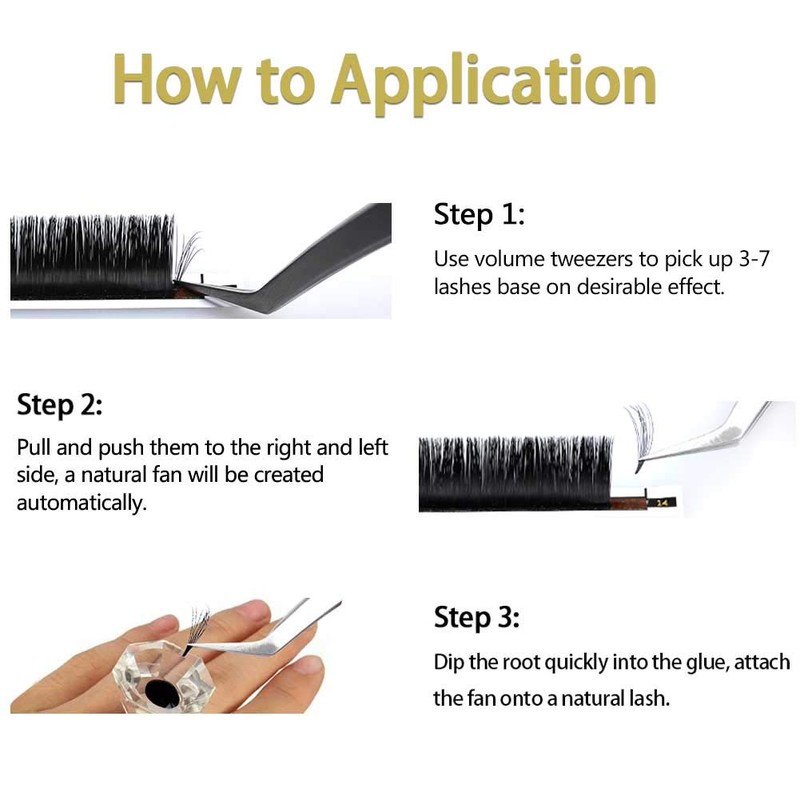 How to Application

Step 1:
Use volume tweezers to pick up 3-7 lashes base on desirable effect.

Step 2:
Pull and push them to the right and left side, a natural fan will be created automatically.

14

Step 3:
Dip the root quickly into the glue, attach the fan onto a natural lash.