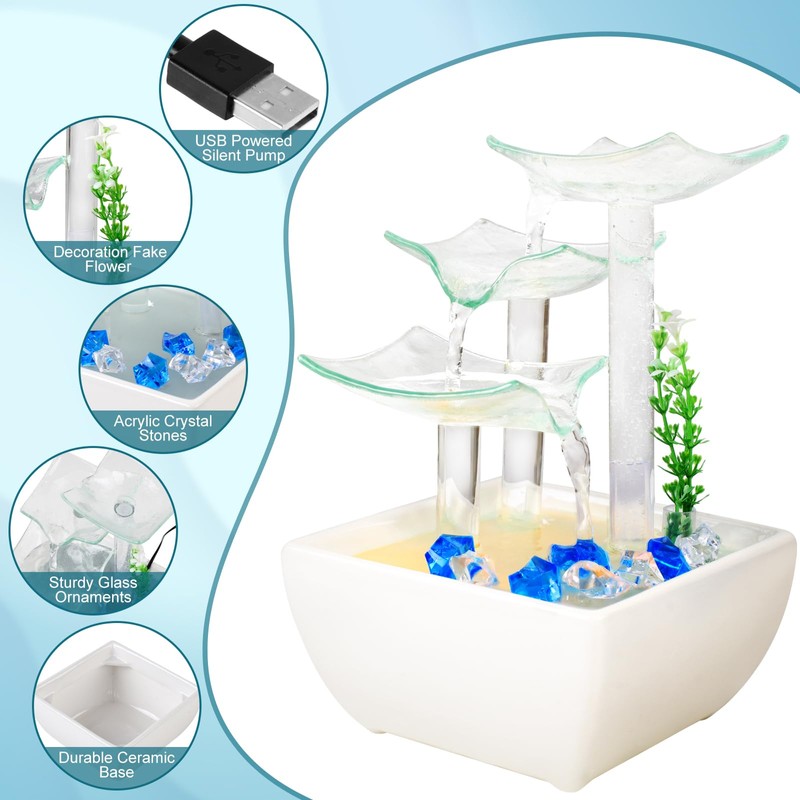 USB Powered Silent Pump

Decoration Fake Flower

Acrylic Crystal Stones

Sturdy Glass Ornaments

Durable Ceramic Base