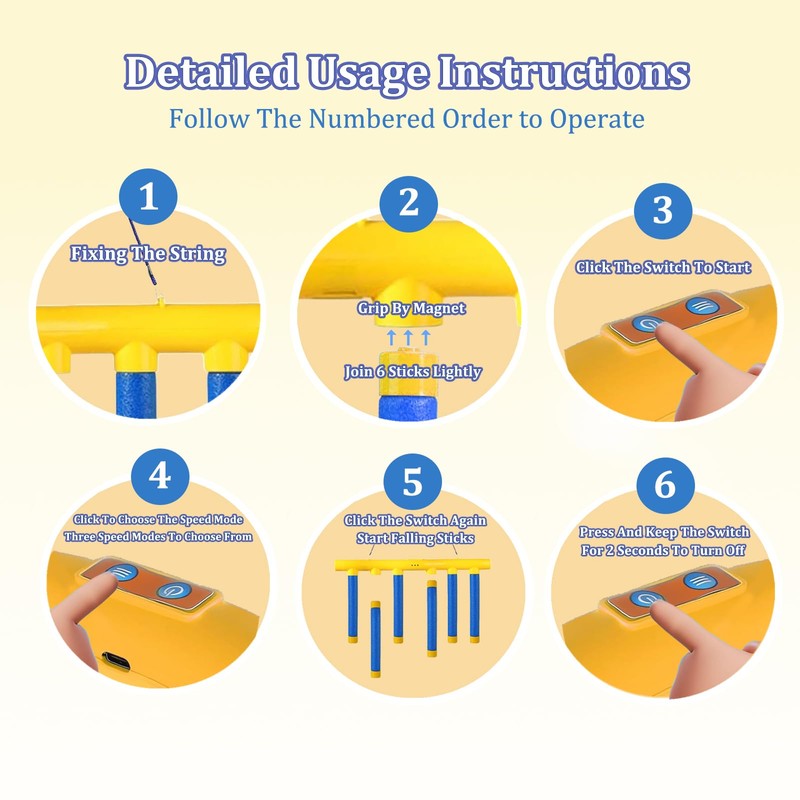 Detailed Usage Instructions
Follow The Numbered Order to Operate

1
Fixing The String

2
Grip By Magnet
Join 6 Sticks Lightly

3
Click The Switch To Start

4
Click To Choose The Speed Mode
Three Speed Modes To Choose From

5
Click The Switch Again
Start Falling Sticks

6
Press And Keep The Switch
For 2 Seconds To Turn Off