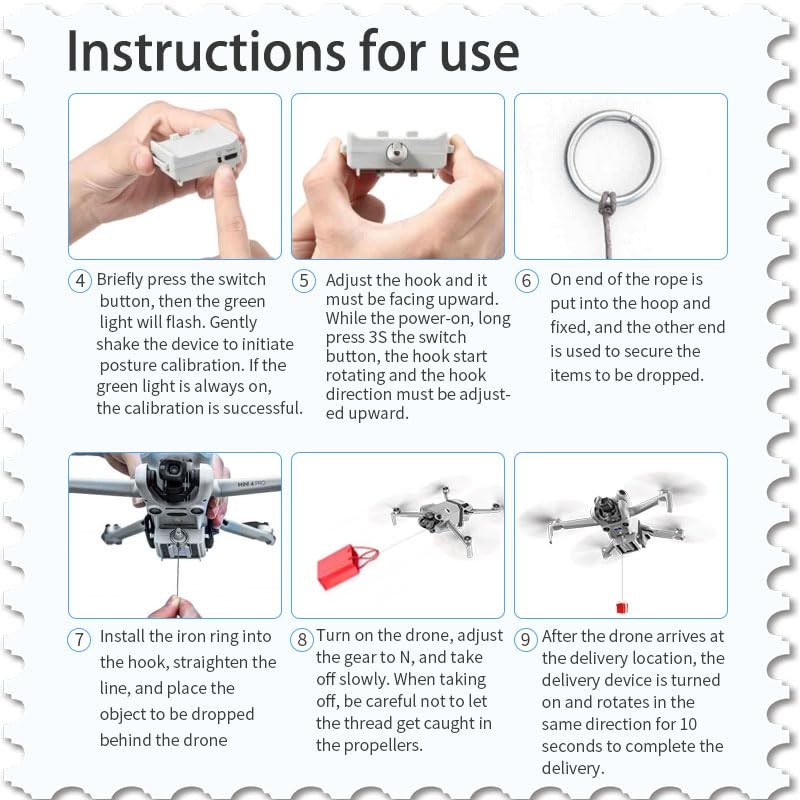 Instructions for use

4 Briefly press the switch button, then the green light will flash. Gently shake the device to initiate posture calibration. If the green light is always on, the calibration is successful.

5 Adjust the hook and it must be facing upward. While the power-on, long press 3S the switch button, the hook start rotating and the hook direction must be adjusted upward.

6 On end of the rope is put into the hoop and fixed, and the other end is used to secure the items to be dropped.

MINI 4 PRO

7 Install the iron ring into the hook, straighten the line, and place the object to be dropped behind the drone

8 Turn on the drone, adjust the gear to N, and take off slowly. When taking off, be careful not to let the thread get caught in the propellers.

9 After the drone arrives at the delivery location, the delivery device is turned on and rotates in the same direction for 10 seconds to complete the delivery.