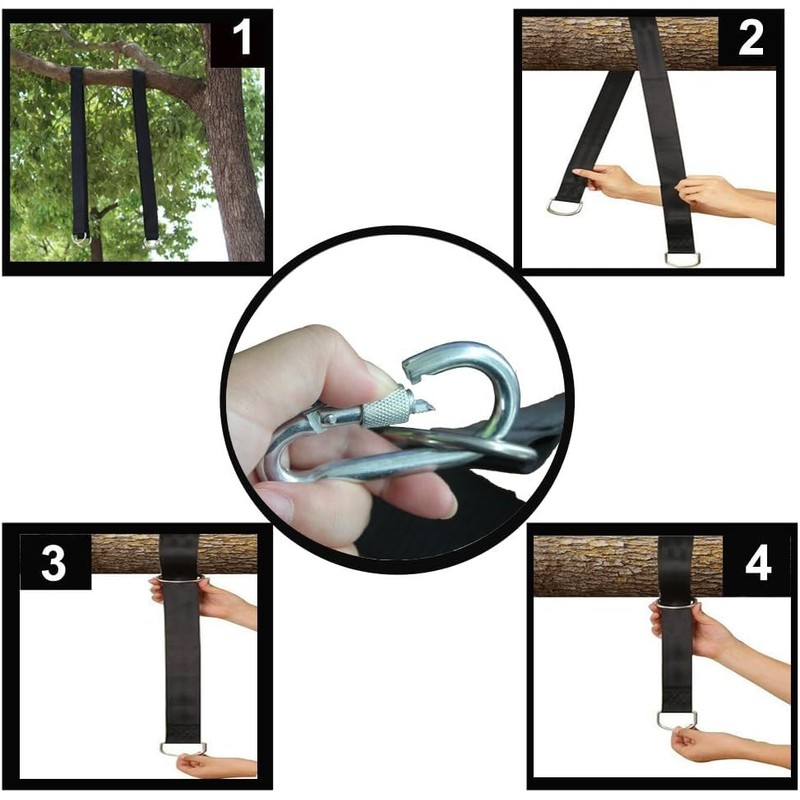 1
2
3
4