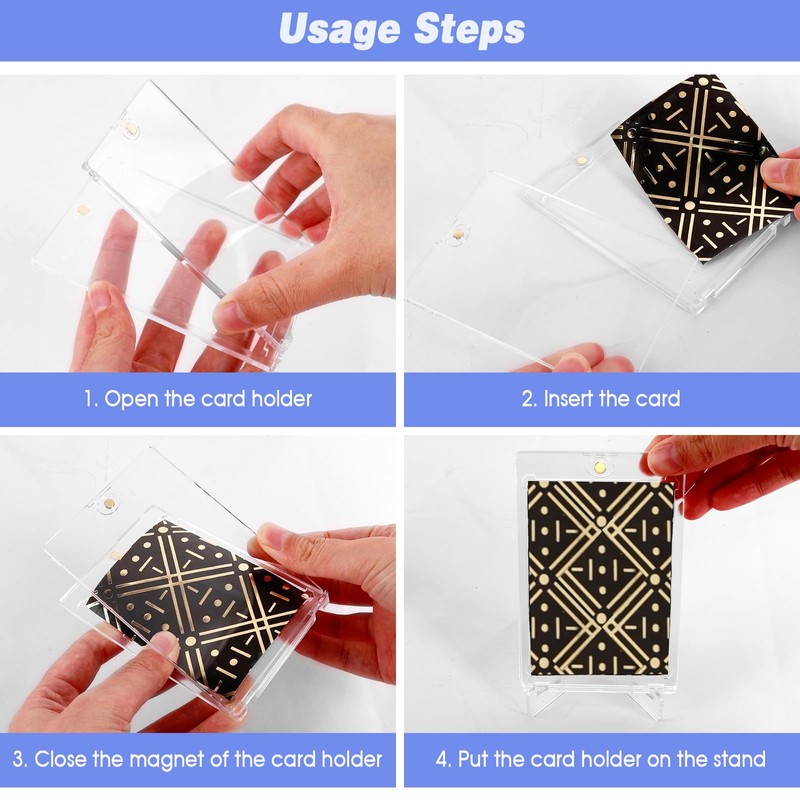 Usage Steps

1. Open the card holder

2. Insert the card

3. Close the magnet of the card holder

4. Put the card holder on the stand