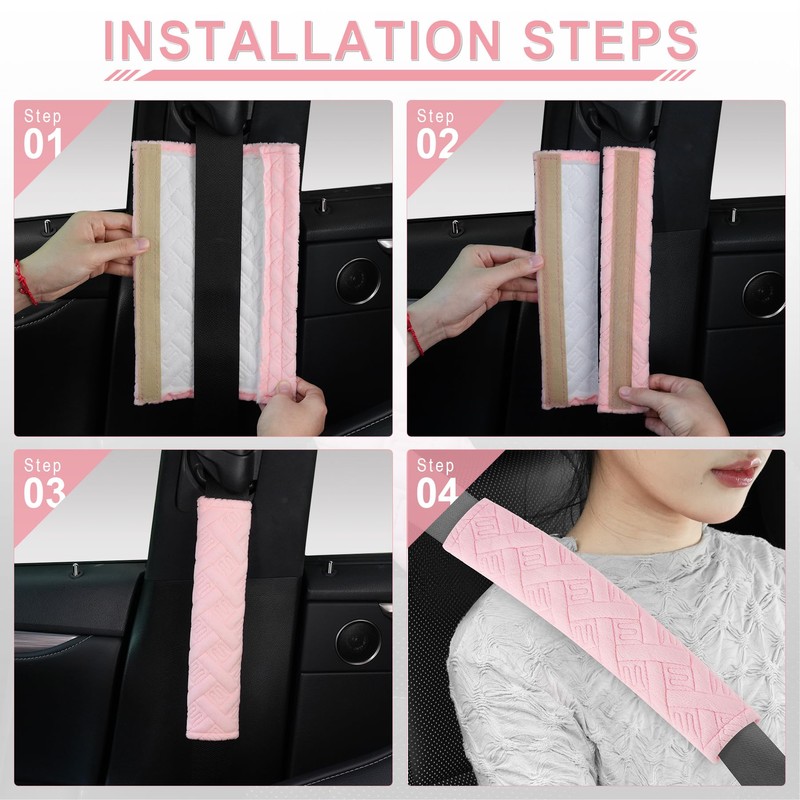 INSTALLATION STEPS

Step
01

Step
02

Step
03

Step
04