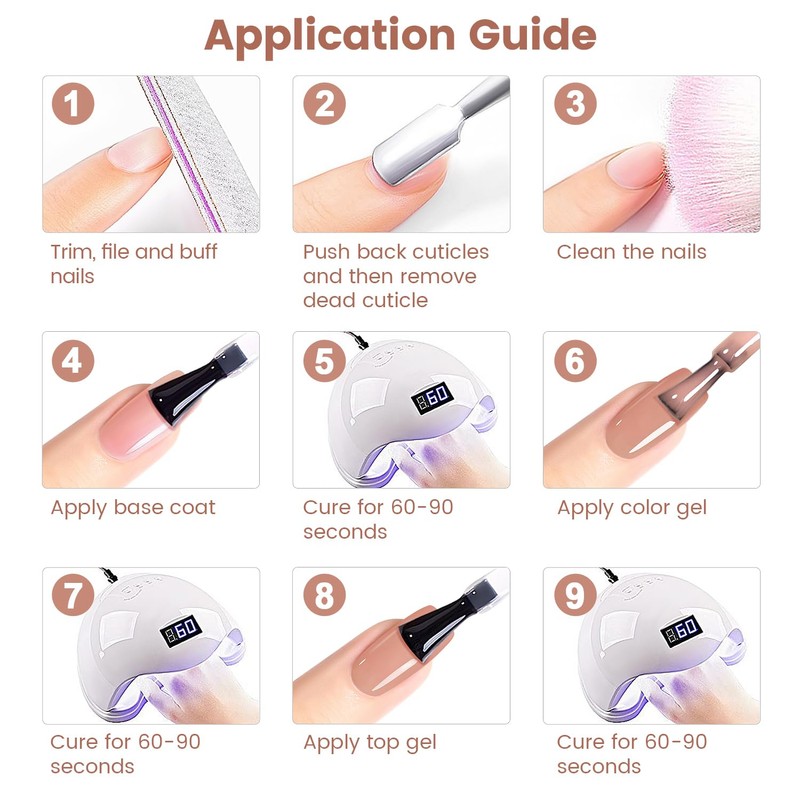 Application Guide

1
Trim, file and buff nails

2
Push back cuticles and then remove dead cuticle

3
Clean the nails

4
Apply base coat

5
60
Cure for 60-90 seconds

6
Apply color gel

7
60
Cure for 60-90 seconds

8
Apply top gel

9
60
Cure for 60-90 seconds