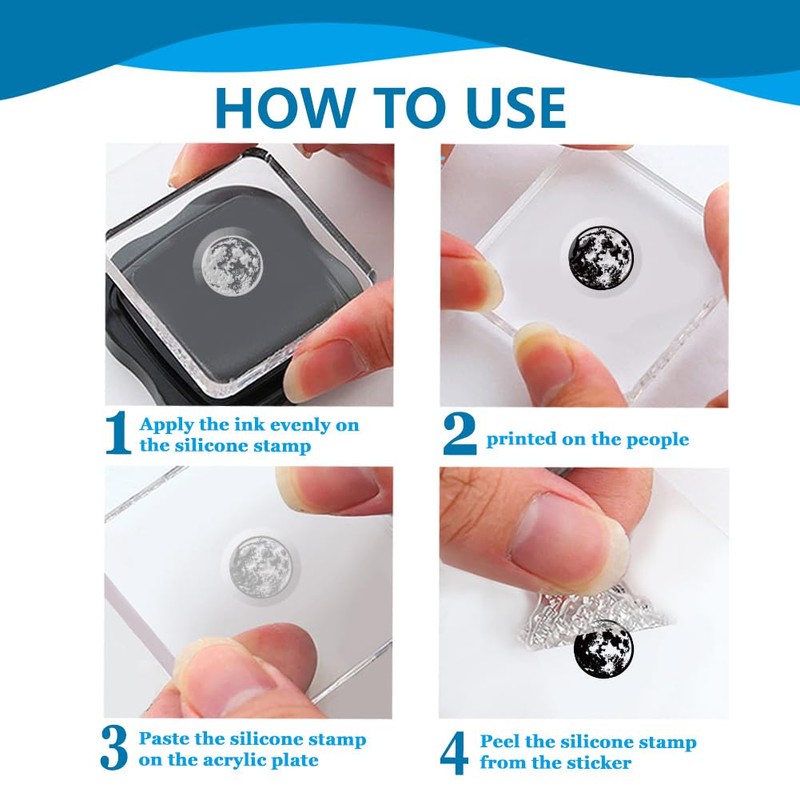 HOW TO USE

1 Apply the ink evenly on the silicone stamp

2 printed on the people

3 Paste the silicone stamp on the acrylic plate

4 Peel the silicone stamp from the sticker