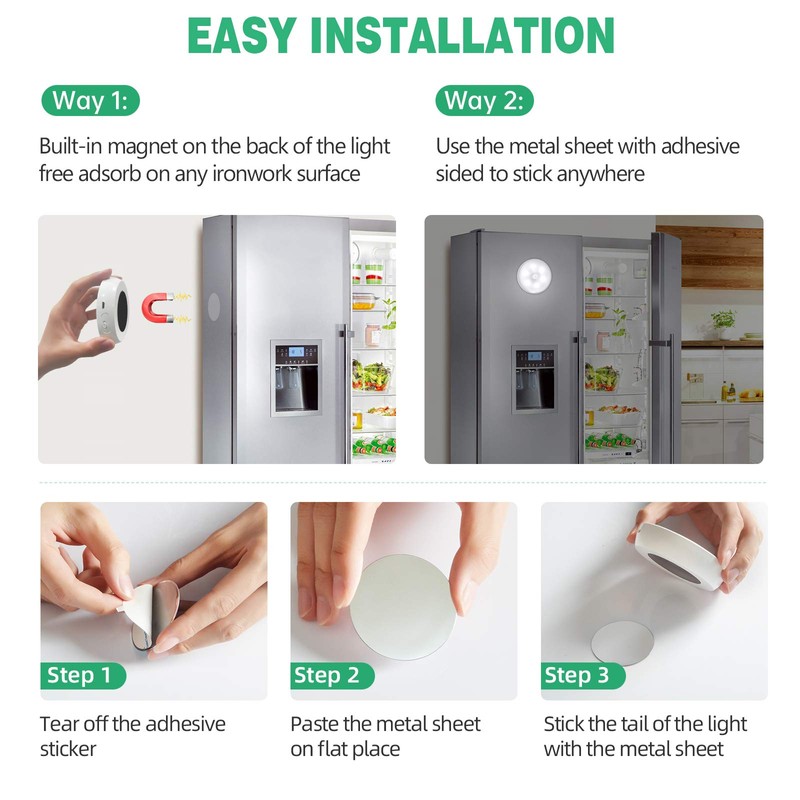 EASY INSTALLATION

Way 1:

Built-in magnet on the back of the light free adsorb on any ironwork surface

Way 2:

Use the metal sheet with adhesive sided to stick anywhere

Step 1

Tear off the adhesive sticker

Step 2

Paste the metal sheet on flat place

Step 3

Stick the tail of the light with the metal sheet