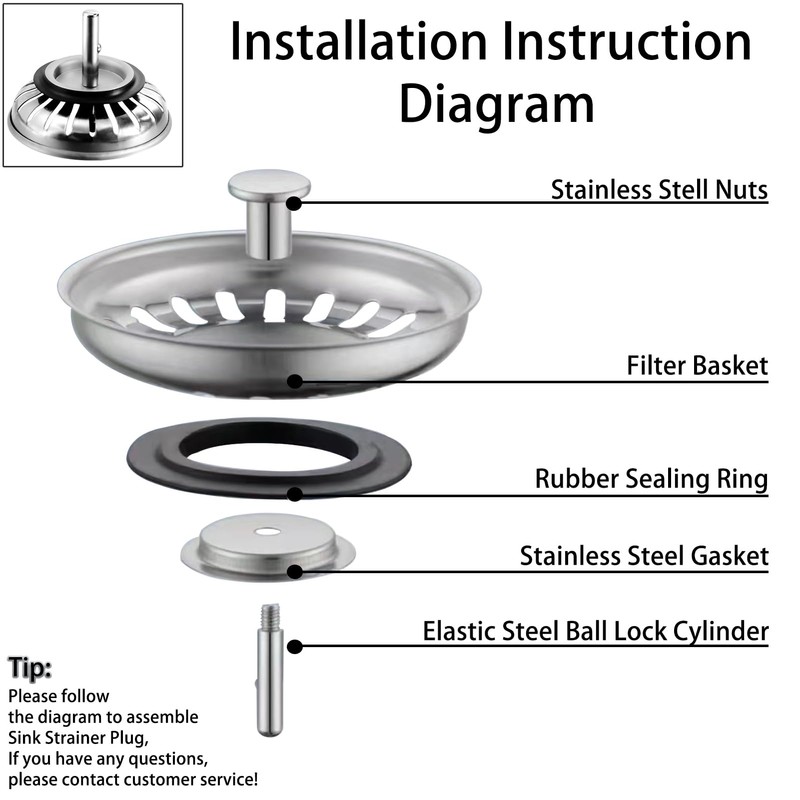 Installation Instruction Diagram

Stainless Stell Nuts

Filter Basket

Rubber Sealing Ring

Stainless Steel Gasket

Elastic Steel Ball Lock Cylinder

Tip:
Please follow the diagram to assemble Sink Strainer Plug, If you have any questions, please contact customer service!