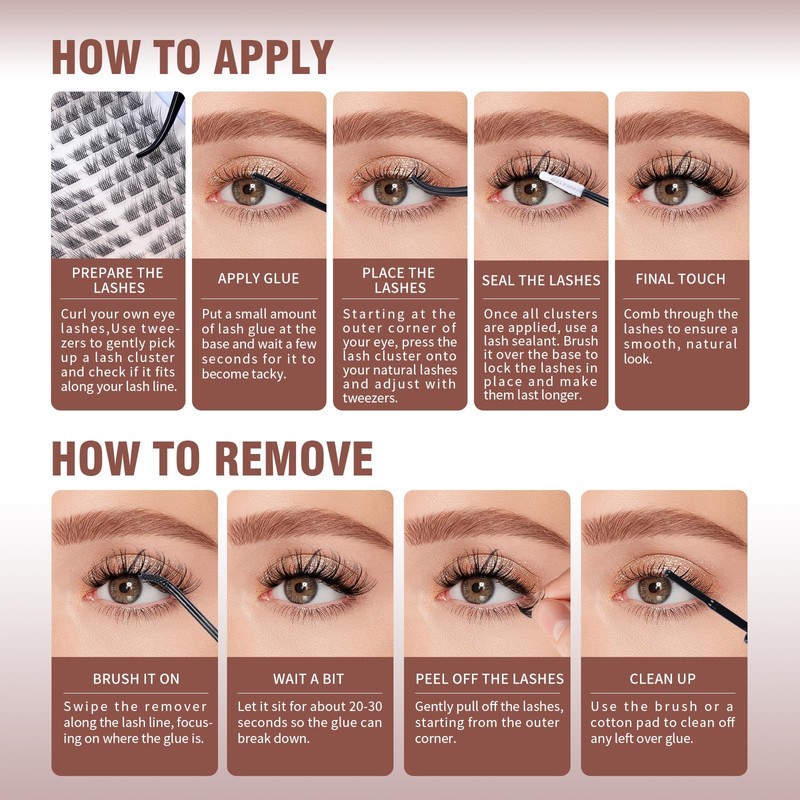 HOW TO APPLY

PREPARE THE LASHES

Curl your own eye lashes,Use tweezers to gently pick up a lash cluster and check if it fits along your lash line.

APPLY GLUE

Put a small amount of lash glue at the base and wait a few seconds for it to become tacky.

PLACE THE LASHES

Starting at the outer corner of your eye, press the lash cluster onto your natural lashes and adjust with tweezers.

SEAL THE LASHES

Once all clusters are applied, use a lash sealant. Brush it over the base to lock the lashes in place and make them last longer.

FINAL TOUCH

Comb through the lashes to ensure a smooth, natural look.

HOW TO REMOVE

BRUSH IT ON

Swipe the remover along the lash line, focusing on where the glue is.

WAIT A BIT

Let it sit for about 20-30 seconds so the glue can break down.

PEEL OFF THE LASHES

Gently pull off the lashes, starting from the outer corner.

CLEAN UP

Use the brush or a cotton pad to clean off any left over glue.