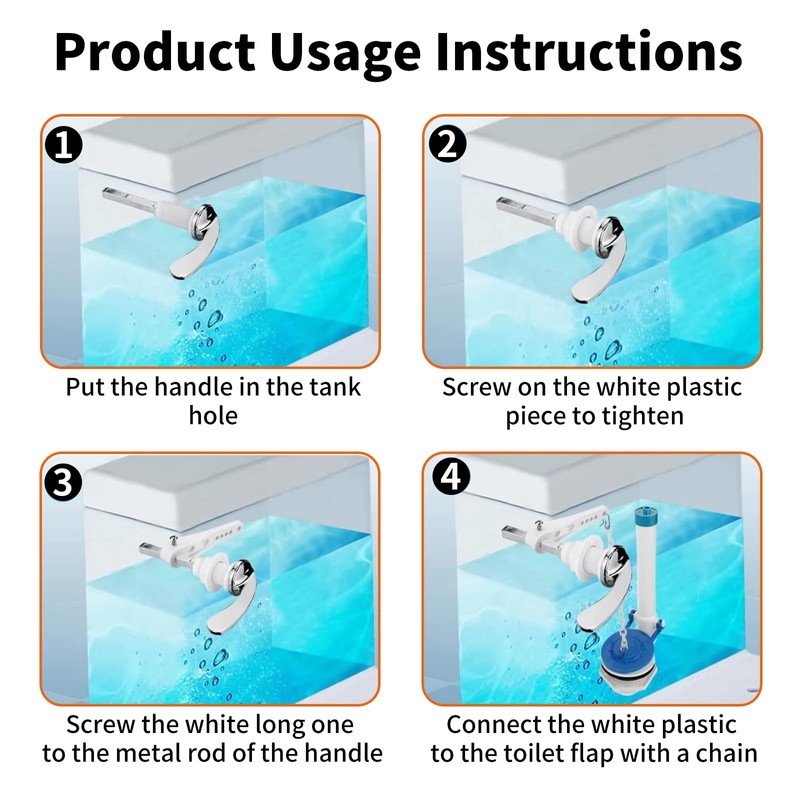 Product Usage Instructions

1

Put the handle in the tank hole

2

Screw on the white plastic piece to tighten

3

Screw the white long one to the metal rod of the handle

4

Connect the white plastic to the toilet flap with a chain