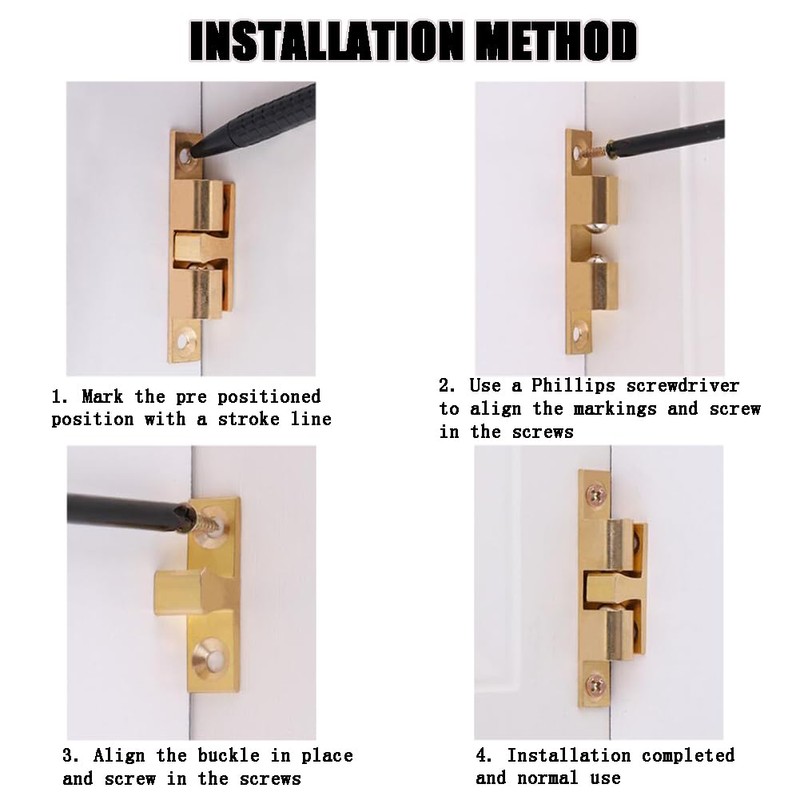 INSTALLATION METHOD

1. Mark the pre positioned position with a stroke line

2. Use a Phillips screwdriver to align the markings and screw in the screws

3. Align the buckle in place and screw in the screws

4. Installation completed and normal use