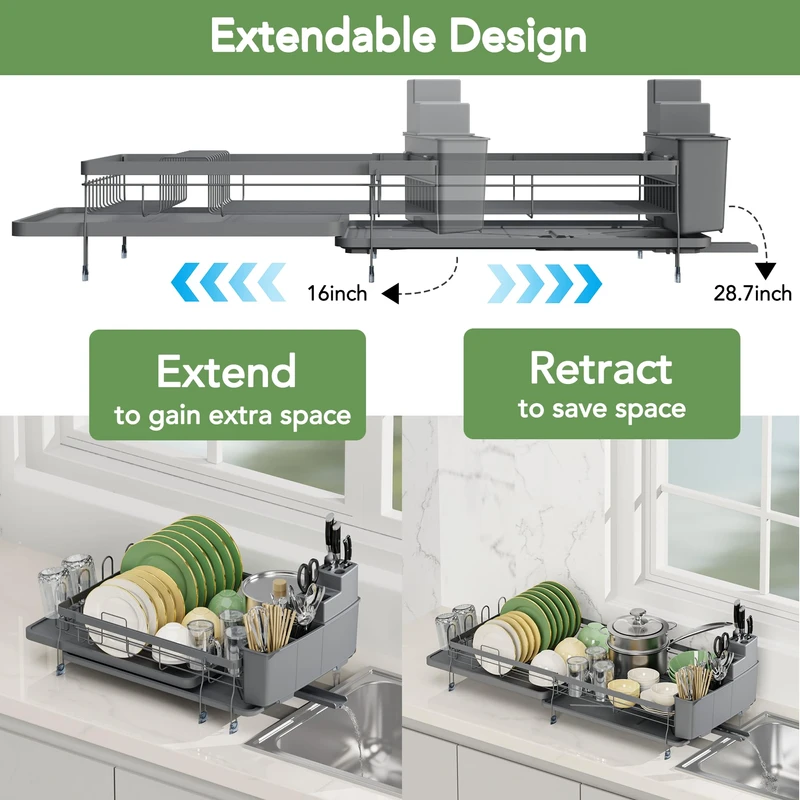 Extendable Design

16inch

28.7inch

Extend
to gain extra space

Retract
to save space