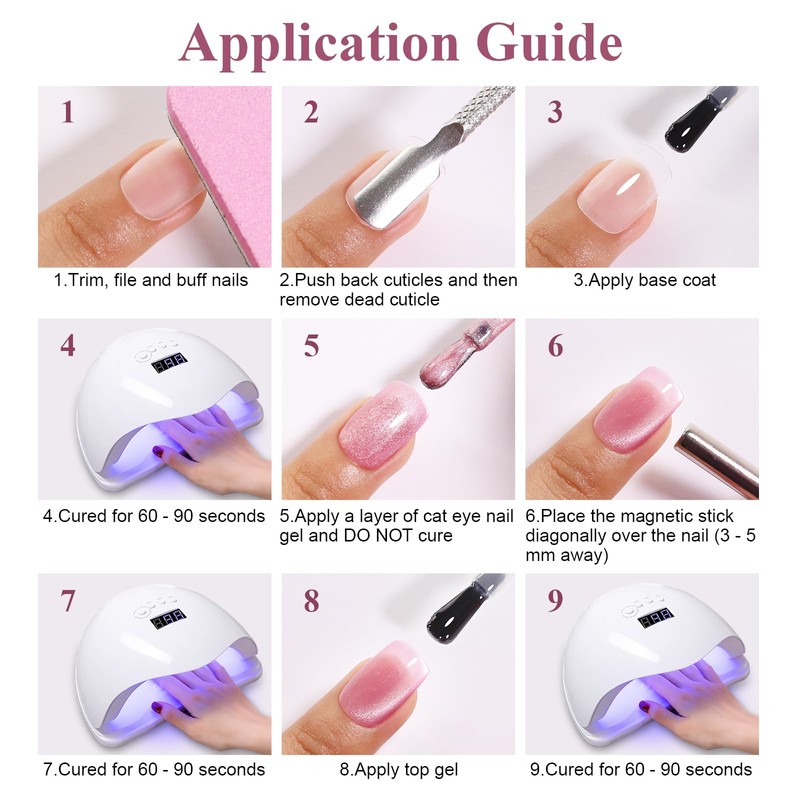 Application Guide

1

1.Trim, file and buff nails

2

2.Push back cuticles and then remove dead cuticle

3

3.Apply base coat

4

4.Cured for 60 - 90 seconds

5

5.Apply a layer of cat eye nail gel and DO NOT cure

6

6.Place the magnetic stick diagonally over the nail (3 - 5 mm away)

7

7.Cured for 60 - 90 seconds

8

8.Apply top gel

9

9.Cured for 60 - 90 seconds