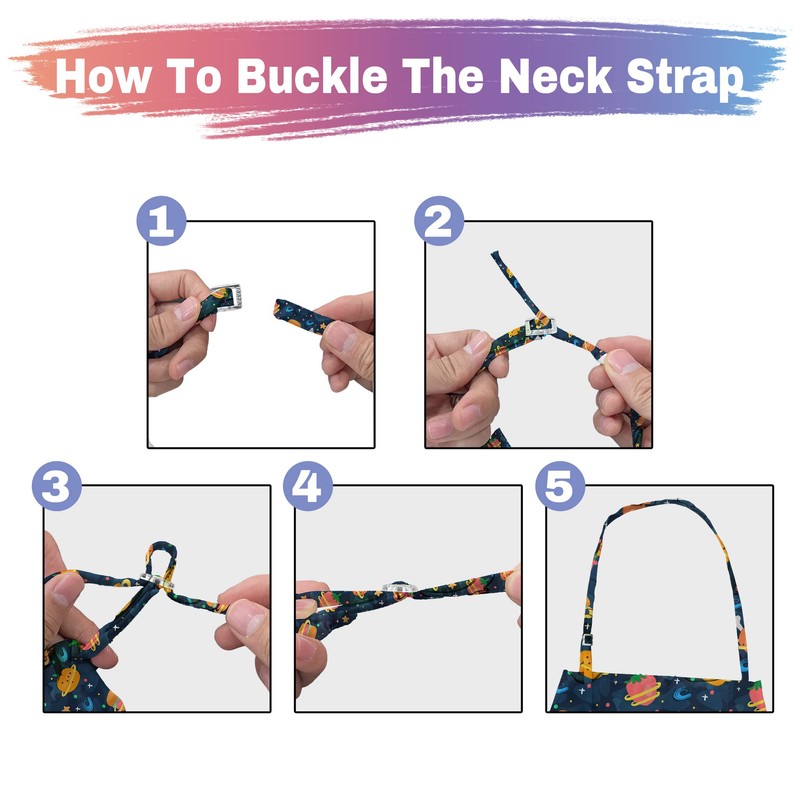 How To Buckle The Neck Strap

1

2

3

4

5