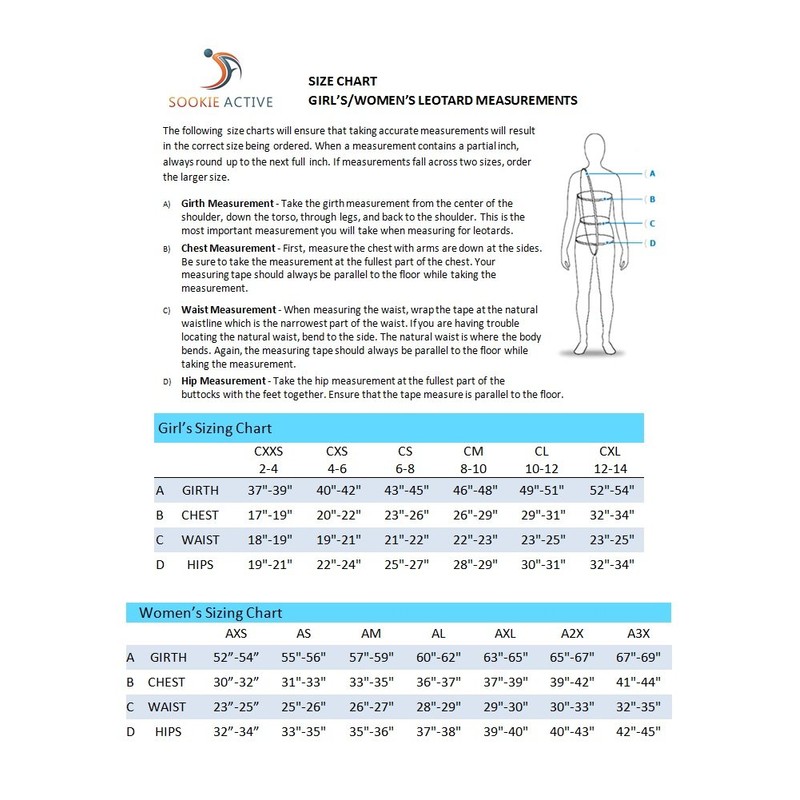 SOOKIE ACTIVE

SIZE CHART
GIRL'S/WOMEN'S LEOTARD MEASUREMENTS

The following size charts will ensure that taking accurate measurements will result in the correct size being ordered. When a measurement contains a partial inch, always round up to the next full inch. If measurements fall across two sizes, order the larger size.

A) Girth Measurement - Take the girth measurement from the center of the shoulder, down the torso, through legs, and back to the shoulder. This is the most important measurement you will take when measuring for leotards.

B) Chest Measurement - First, measure the chest with arms are down at the sides. Be sure to take the measurement at the fullest part of the chest. Your measuring tape should always be parallel to the floor while taking the measurement.

C) Waist Measurement - When measuring the waist, wrap the tape at the natural waistline which is the narrowest part of the waist. If you are having trouble locating the natural waist, bend to the side. The natural waist is where the body bends. Again, the measuring tape should always be parallel to the floor while taking the measurement.

D) Hip Measurement - Take the hip measurement at the fullest part of the buttocks with the feet together. Ensure that the tape measure is parallel to the floor.

A
B
C
D

Girl's Sizing Chart

| | | CXXS 2-4 | CXS 4-6 | CS 6-8 | CM 8-10 | CL 10-12 | CXL 12-14 |
|---|---|---|---|---|---|---|---|
| A | GIRTH | 37"-39" | 40"-42" | 43"-45" | 46"-48" | 49"-51" | 52"-54" |
| B | CHEST | 17"-19" | 20"-22" | 23"-26" | 26"-29" | 29"-31" | 32"-34" |
| C | WAIST | 18"-19" | 19"-21" | 21"-22" | 22"-23" | 23"-25" | 23"-25" |
| D | HIPS | 19"-21" | 22"-24" | 25"-27" | 28"-29" | 30"-31" | 32"-34" |

Women's Sizing Chart

| | | AXS | AS | AM | AL | AXL | A2X | A3X |
|---|---|---|---|---|---|---|---|---|
| A | GIRTH | 52"-54" | 55"-56" | 57"-59" | 60"-62" | 63"-65" | 65"-67" | 67"-69" |
| B | CHEST | 30"-32" | 31"-33" | 33"-35" | 36"-37" | 37"-39" | 39"-42" | 41"-44" |
| C | WAIST | 23"-25" | 25"-26" | 26"-27" | 28"-29" | 29"-30" | 30"-33" | 32"-35" |
| D | HIPS | 32"-34" | 33"-35" | 35"-36" | 37"-38" | 39"-40" | 40"-43" | 42"-45" |