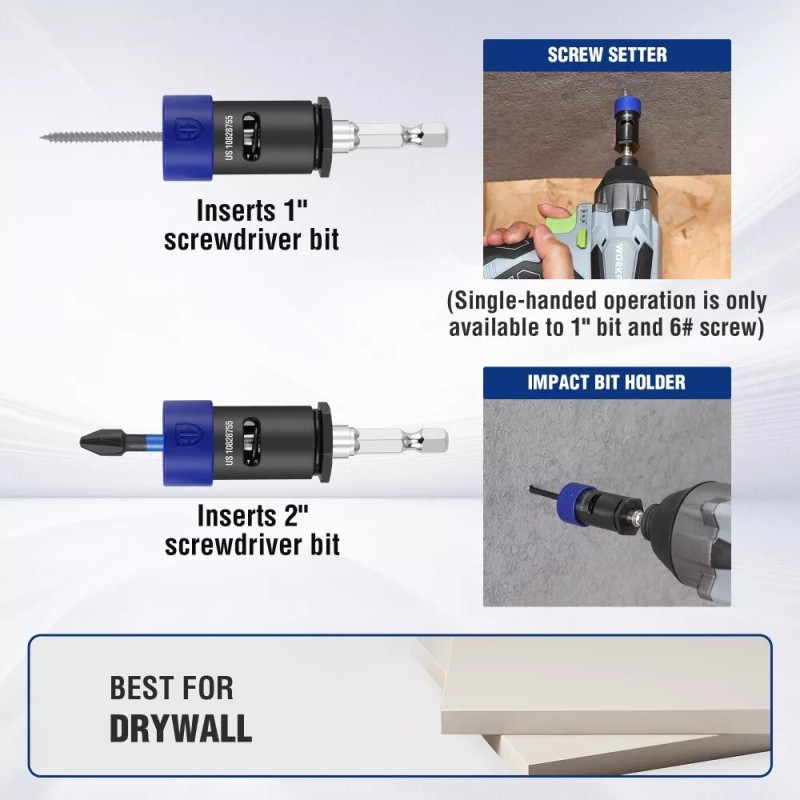 US 10828755

Inserts 1" screwdriver bit

SCREW SETTER

WORKP

(Single-handed operation is only available to 1" bit and 6# screw)

US 10828755

Inserts 2" screwdriver bit

IMPACT BIT HOLDER

BEST FOR
DRYWALL