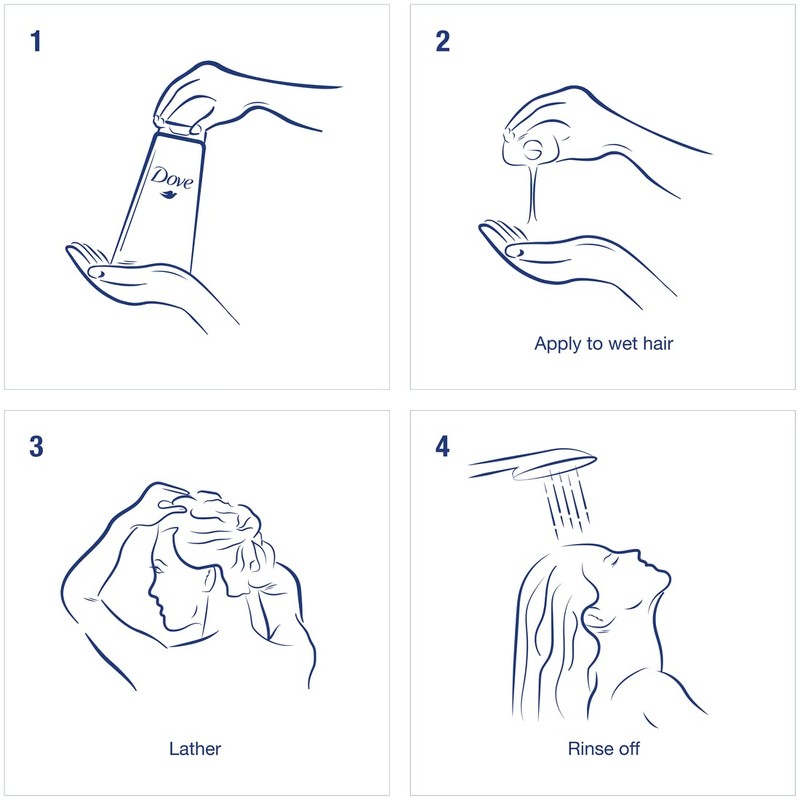 1

Dove

2

Apply to wet hair

3

Lather

4

Rinse off