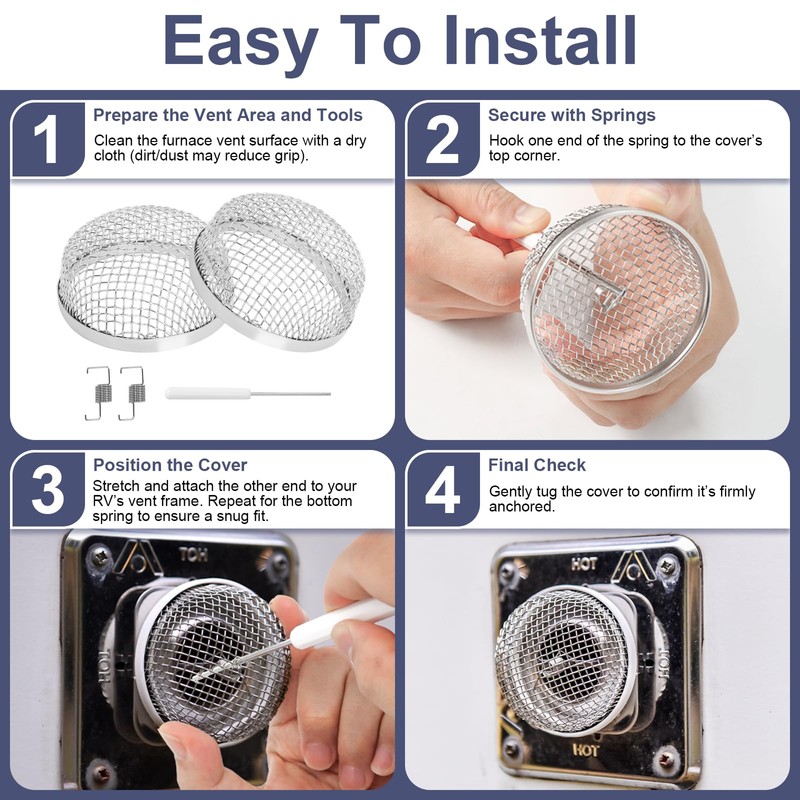 Easy To Install

1
Prepare the Vent Area and Tools
Clean the furnace vent surface with a dry cloth (dirt/dust may reduce grip).

2
Secure with Springs
Hook one end of the spring to the cover's top corner.

3
Position the Cover
Stretch and attach the other end to your RV's vent frame. Repeat for the bottom spring to ensure a snug fit.

TOH
TOH

4
Final Check
Gently tug the cover to confirm it's firmly anchored.

HOT
HOT
HOT