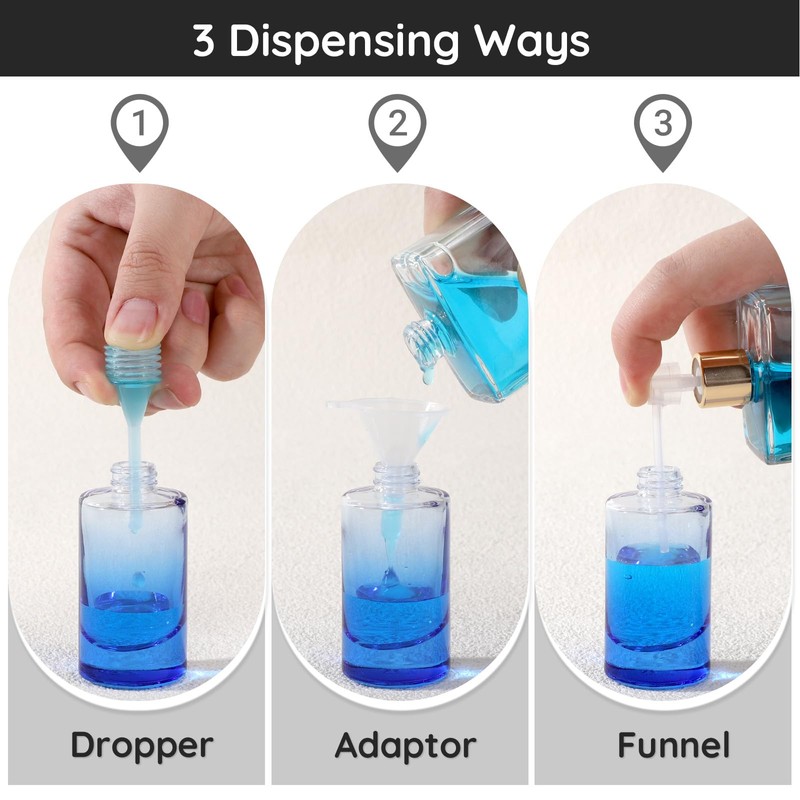 3 Dispensing Ways

1

2

3

Dropper

Adaptor

Funnel