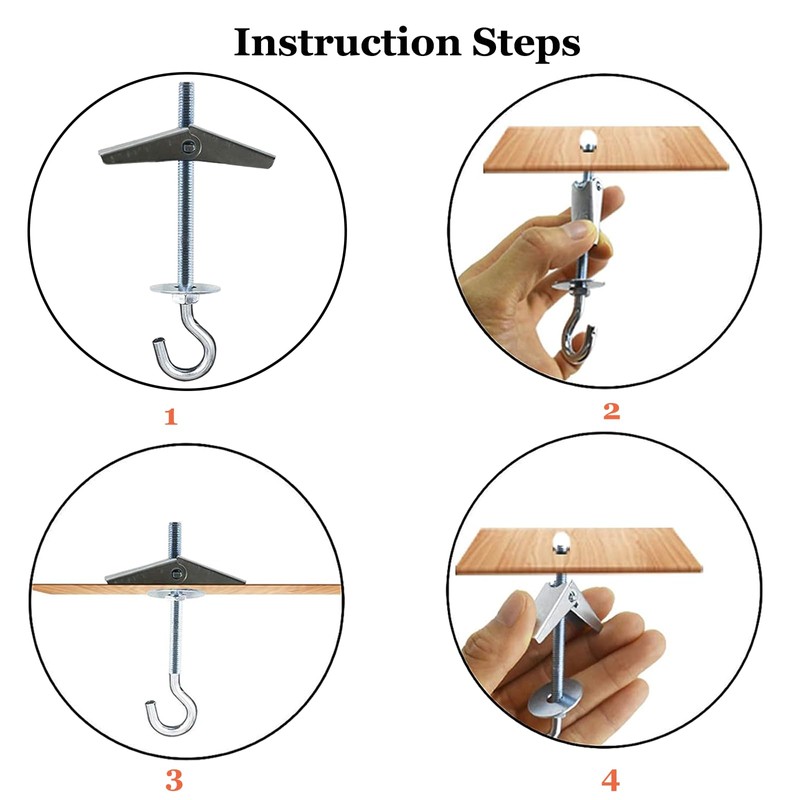 Instruction Steps

1

2

3

4