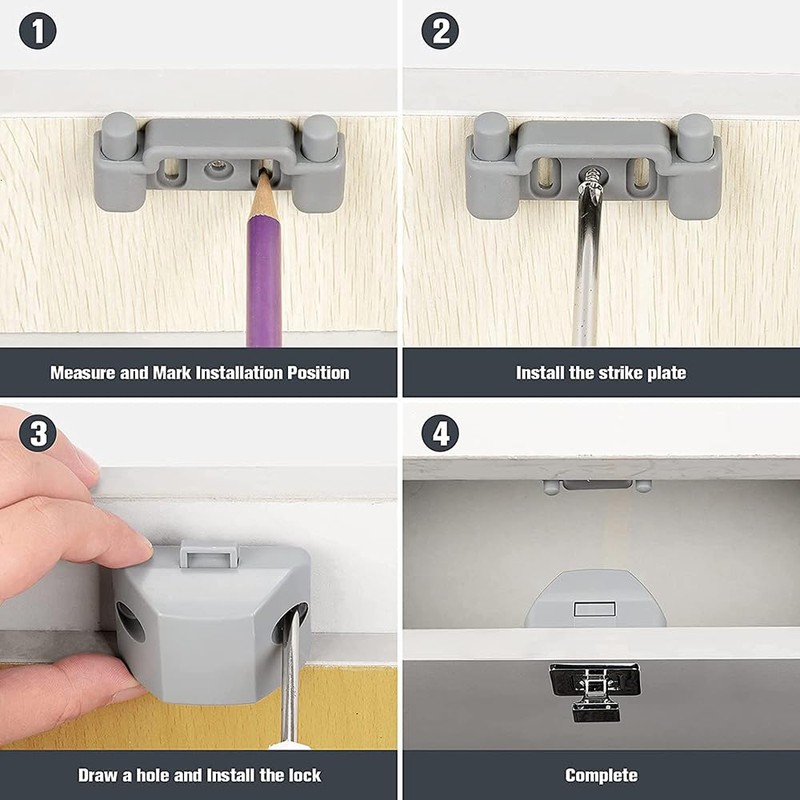 1

Measure and Mark Installation Position

2

Install the strike plate

3

Draw a hole and Install the lock

4

Complete