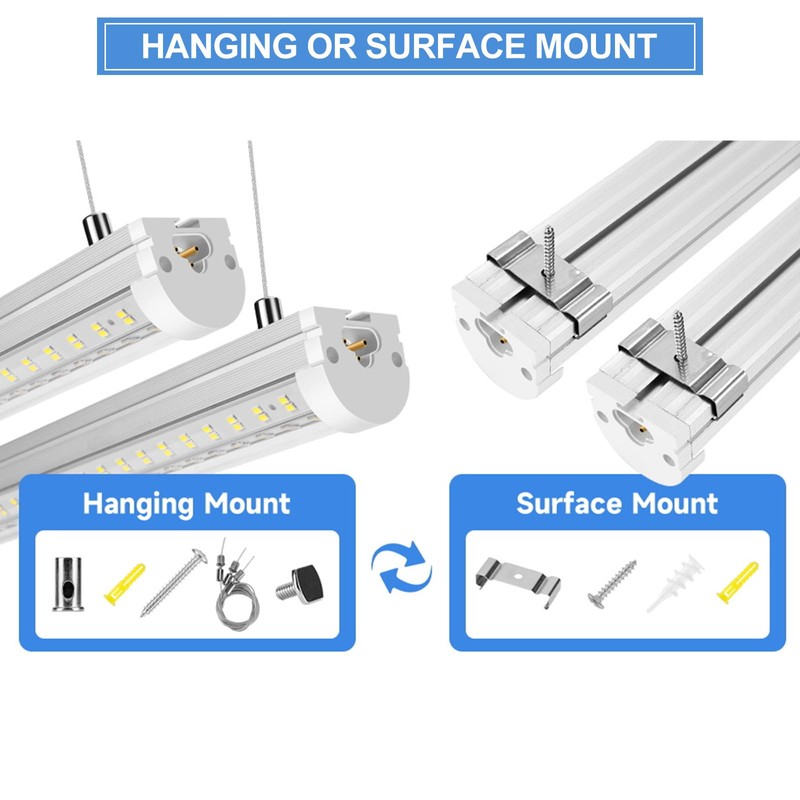 HANGING OR SURFACE MOUNT

Hanging Mount

Surface Mount