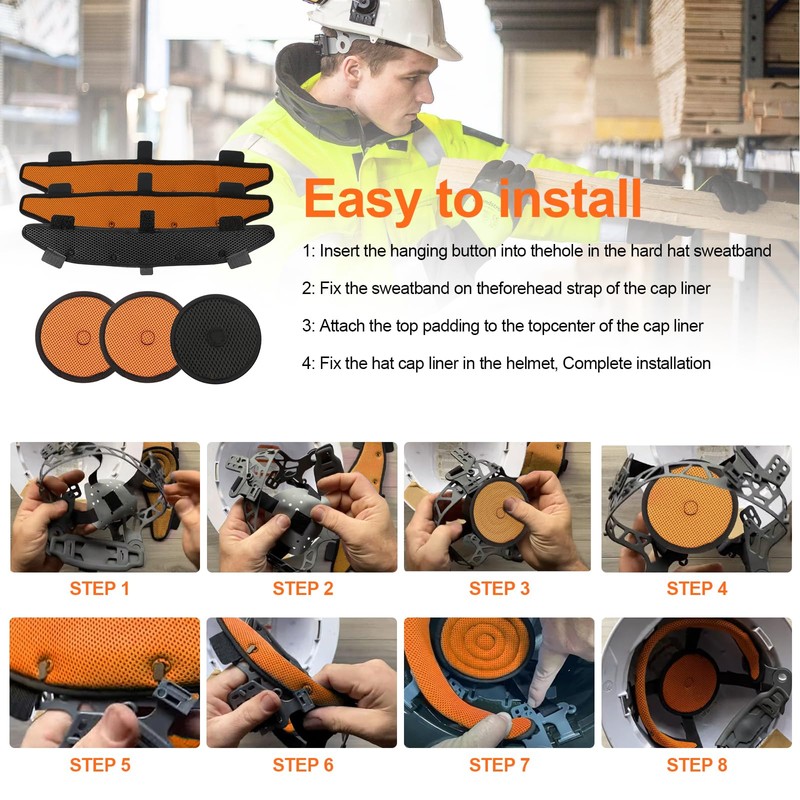 Easy to install

1: Insert the hanging button into thehole in the hard hat sweatband

2: Fix the sweatband on theforehead strap of the cap liner

3: Attach the top padding to the topcenter of the cap liner

4: Fix the hat cap liner in the helmet, Complete installation

STEP 1

STEP 2

STEP 3

STEP 4

STEP 5

STEP 6

STEP 7

STEP 8