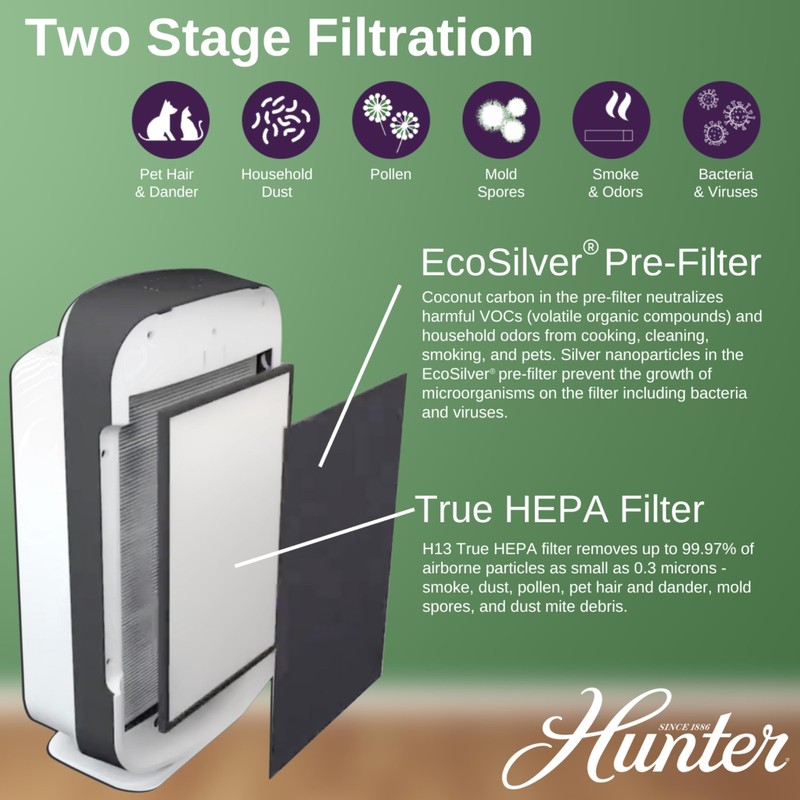 Two Stage Filtration

Pet Hair & Dander

Household Dust

Pollen

Mold Spores

Smoke & Odors

Bacteria & Viruses

EcoSilver® Pre-Filter

Coconut carbon in the pre-filter neutralizes harmful VOCs (volatile organic compounds) and household odors from cooking, cleaning, smoking, and pets. Silver nanoparticles in the EcoSilver® pre-filter prevent the growth of microorganisms on the filter including bacteria and viruses.

True HEPA Filter

H13 True HEPA filter removes up to 99.97% of airborne particles as small as 0.3 microns - smoke, dust, pollen, pet hair and dander, mold spores, and dust mite debris.

SINCE 1886
Hunter