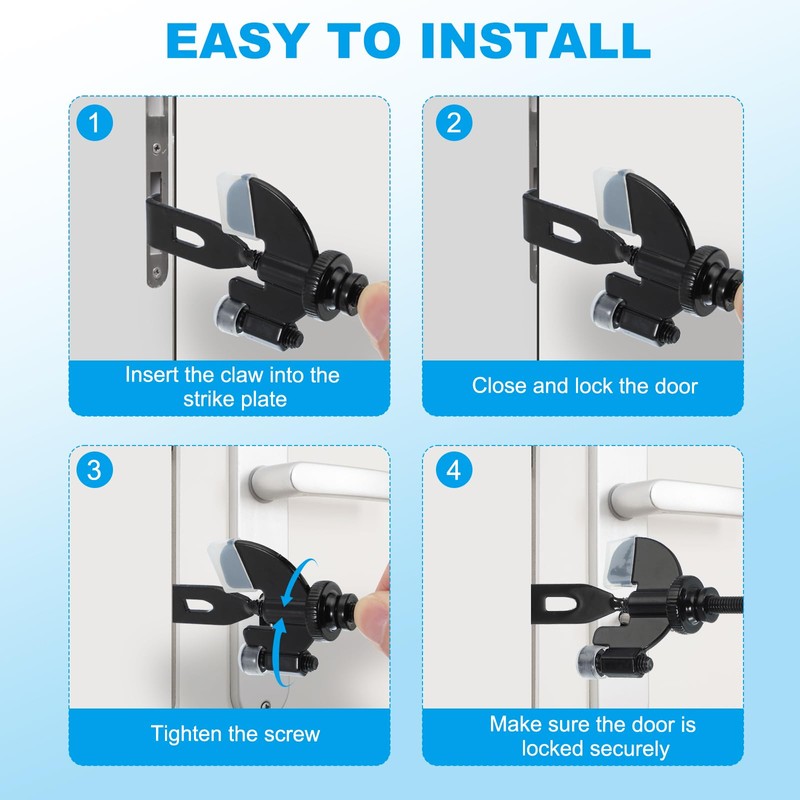 EASY TO INSTALL

1

Insert the claw into the strike plate

2

Close and lock the door

3

Tighten the screw

4

Make sure the door is locked securely