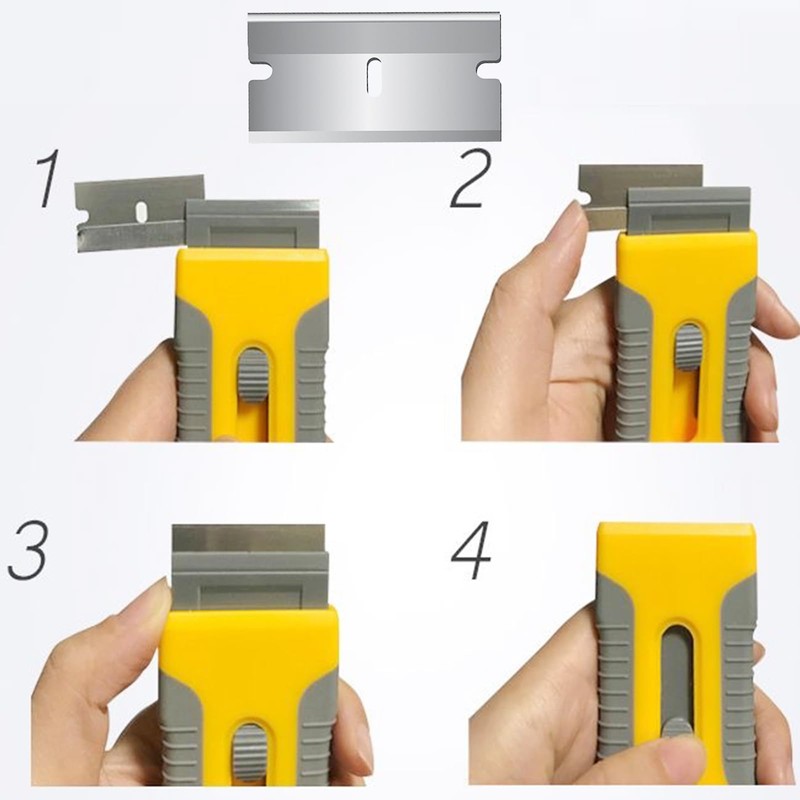 1

2

3

4