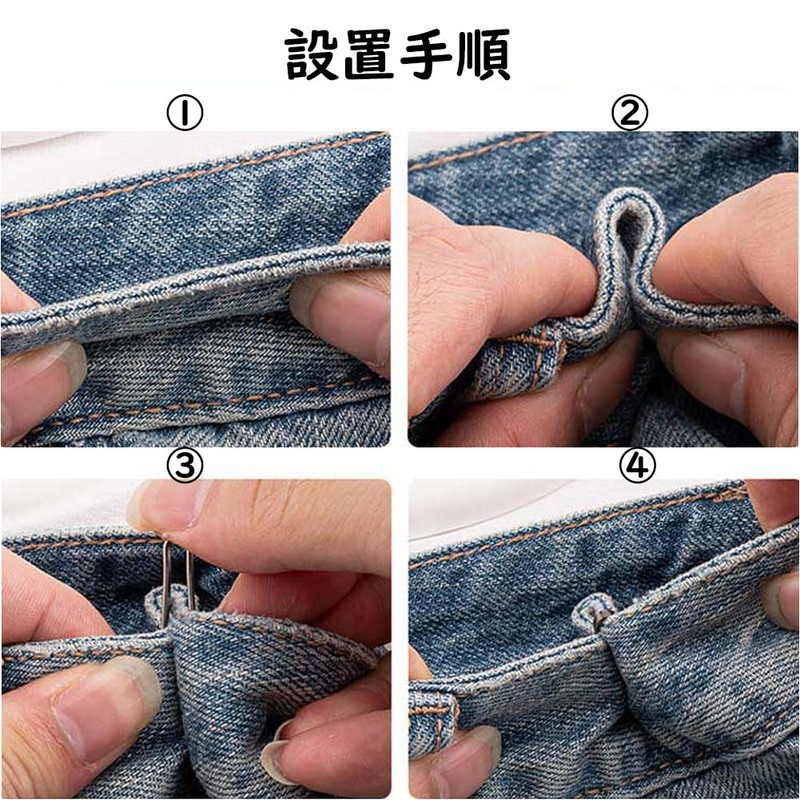 設置手順

①

②

③

④