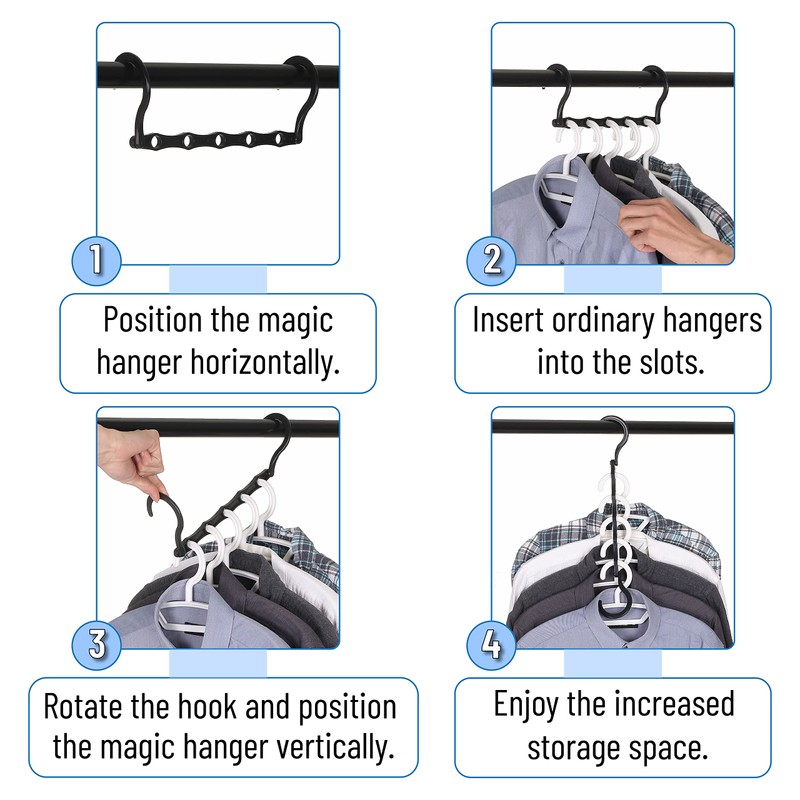 1

Position the magic hanger horizontally.

2

Insert ordinary hangers into the slots.

3

Rotate the hook and position the magic hanger vertically.

4

Enjoy the increased storage space.