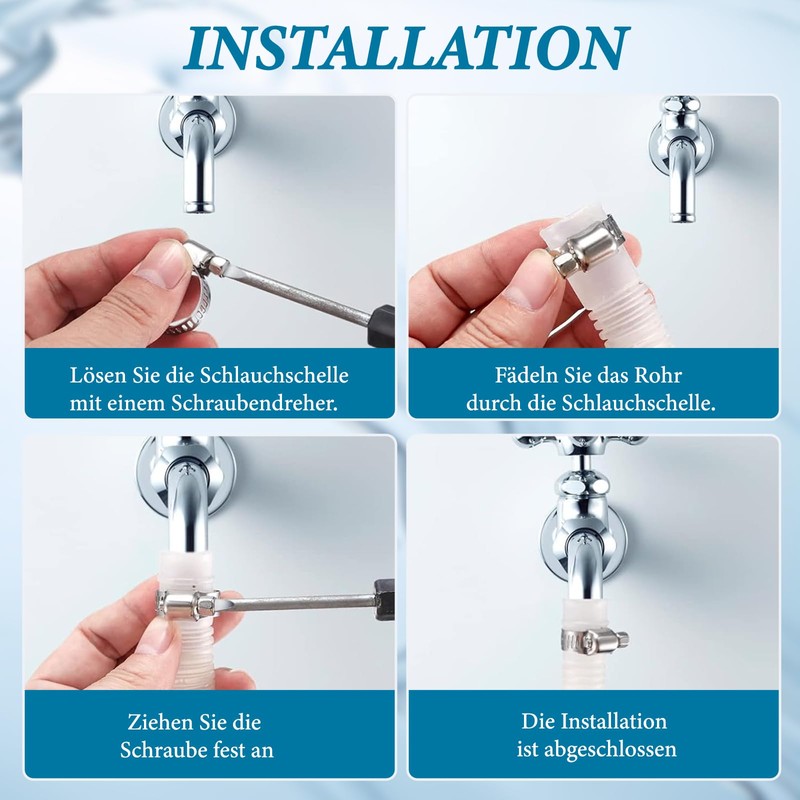 INSTALLATION

Lösen Sie die Schlauchschelle mit einem Schraubendreher.

Fädeln Sie das Rohr durch die Schlauchschelle.

Ziehen Sie die Schraube fest an

Die Installation ist abgeschlossen