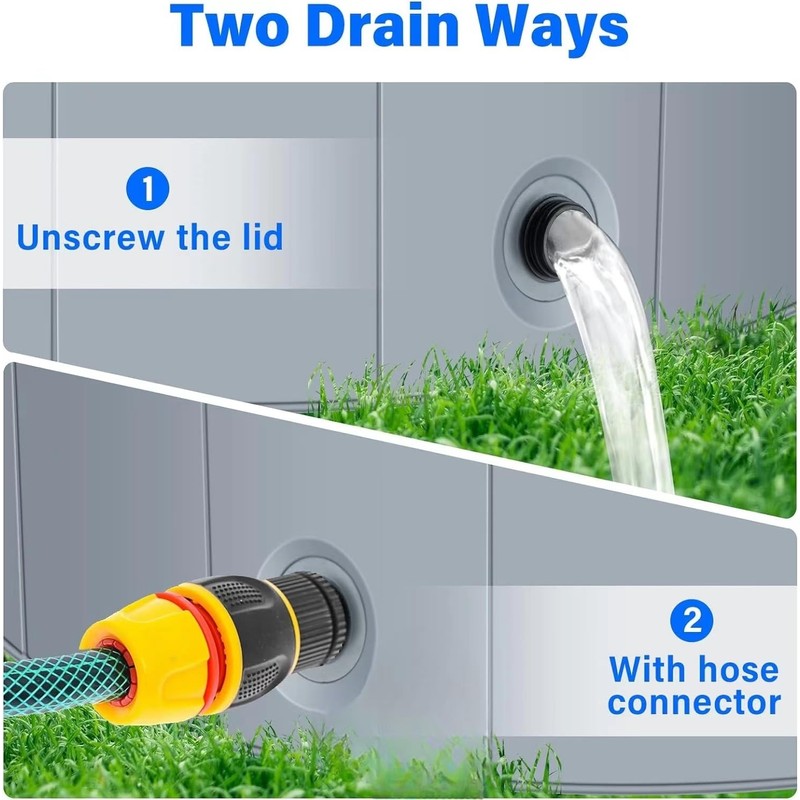 Two Drain Ways

1
Unscrew the lid

2
With hose connector