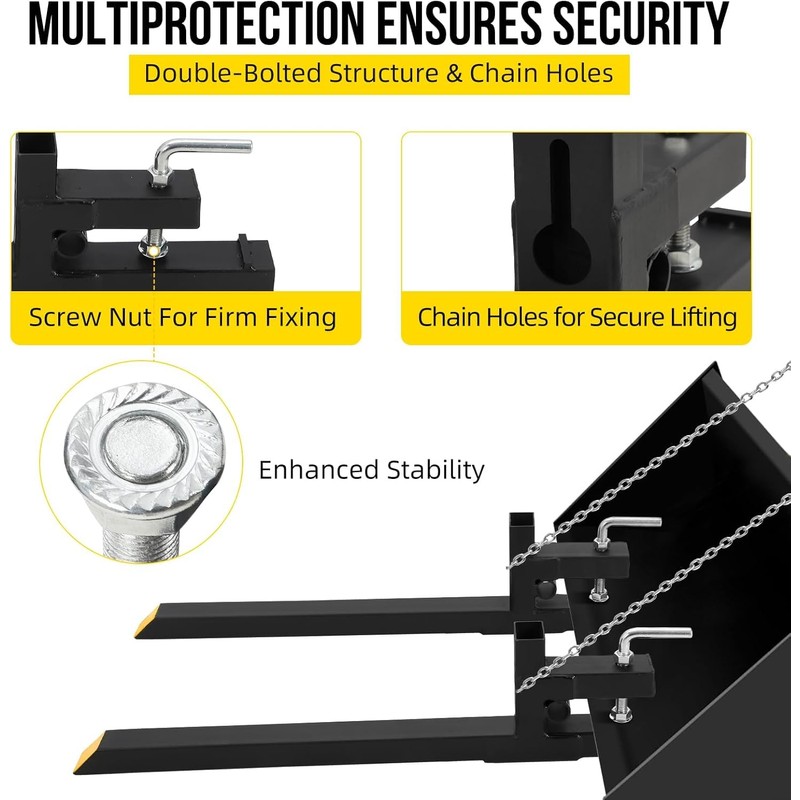 MULTIPROTECTION ENSURES SECURITY

Double-Bolted Structure & Chain Holes

Screw Nut For Firm Fixing

Chain Holes for Secure Lifting

Enhanced Stability