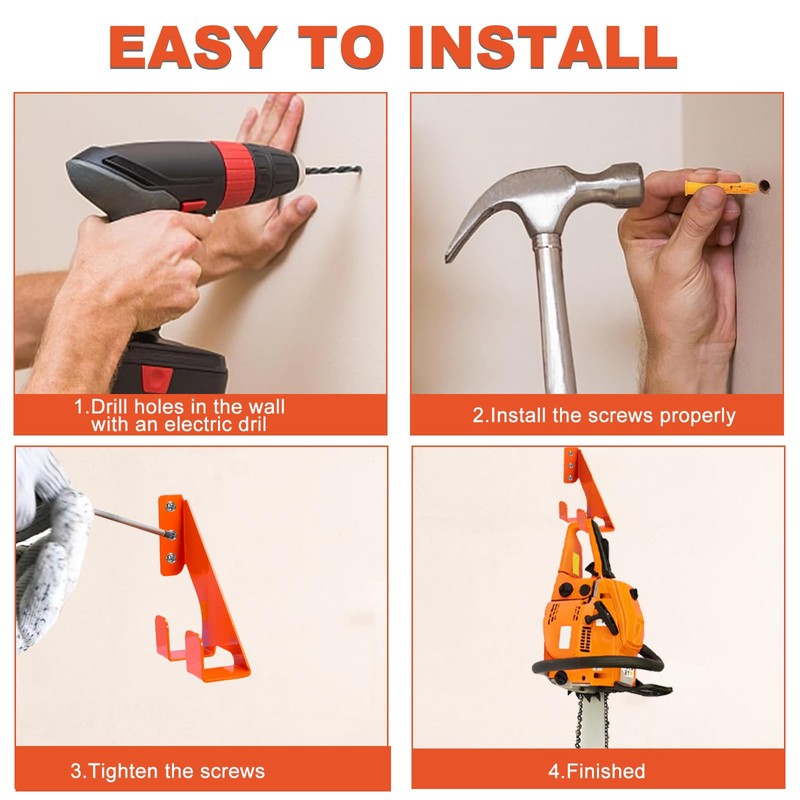 EASY TO INSTALL

1.Drill holes in the wall with an electric dril

2.Install the screws properly

3.Tighten the screws

4.Finished