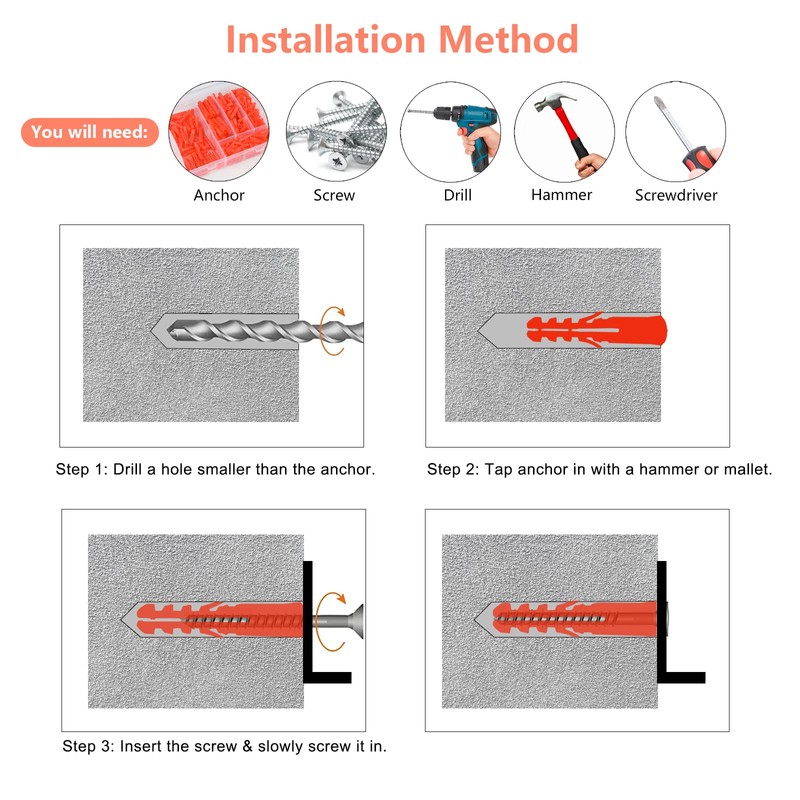 Installation Method

You will need:

Anchor

Screw

Drill

Hammer

Screwdriver

Step 1: Drill a hole smaller than the anchor.

Step 2: Tap anchor in with a hammer or mallet.

Step 3: Insert the screw & slowly screw it in.