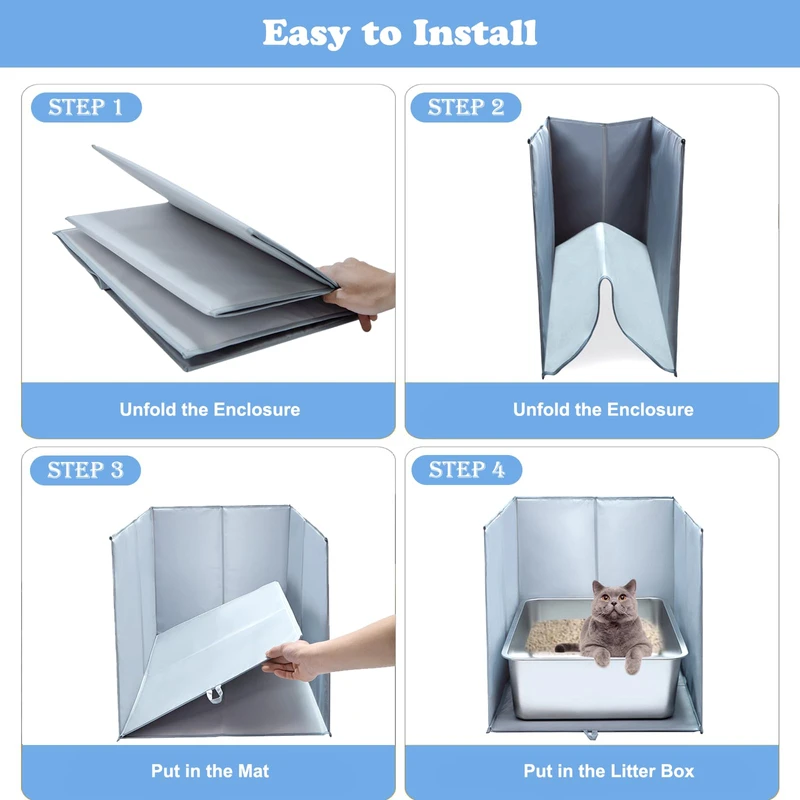 Easy to Install

STEP 1

Unfold the Enclosure

STEP 2

Unfold the Enclosure

STEP 3

Put in the Mat

STEP 4

Put in the Litter Box