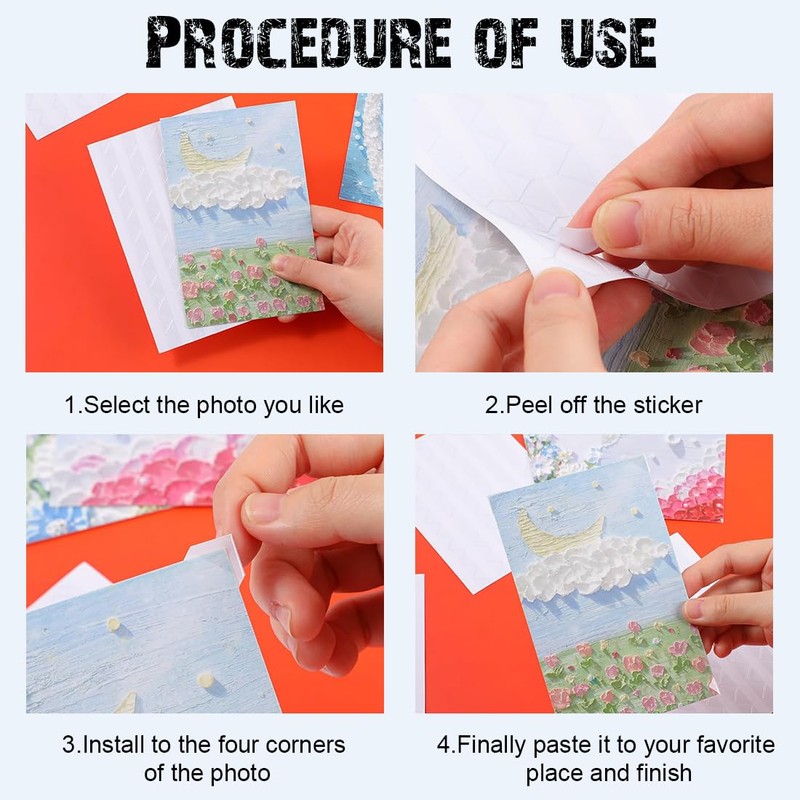 PROCEDURE OF USE

1.Select the photo you like

2.Peel off the sticker

3.Install to the four corners of the photo

4.Finally paste it to your favorite place and finish