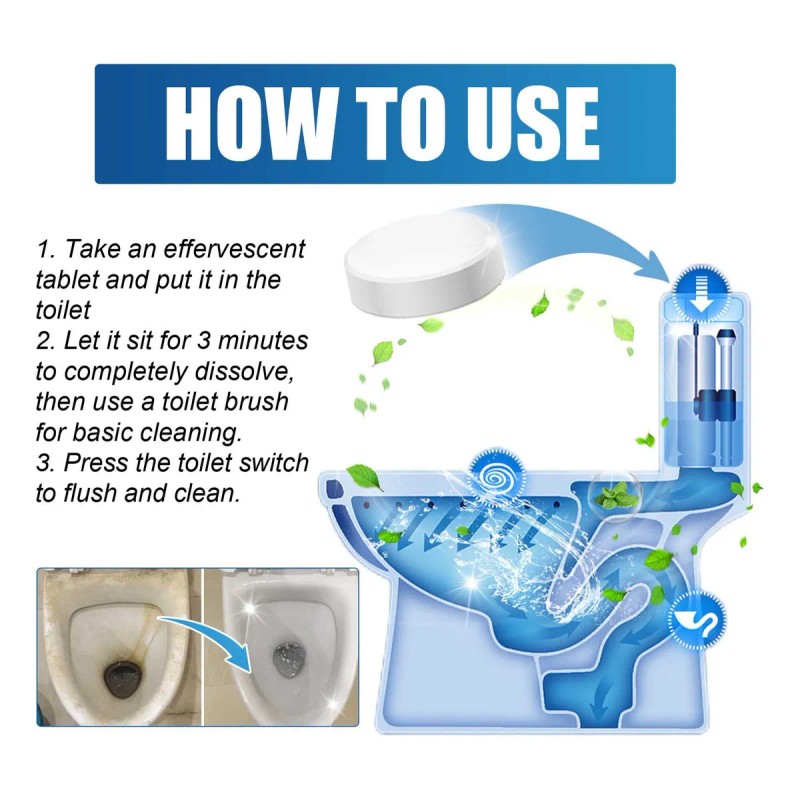 HOW TO USE

1. Take an effervescent tablet and put it in the toilet
2. Let it sit for 3 minutes to completely dissolve, then use a toilet brush for basic cleaning.
3. Press the toilet switch to flush and clean.