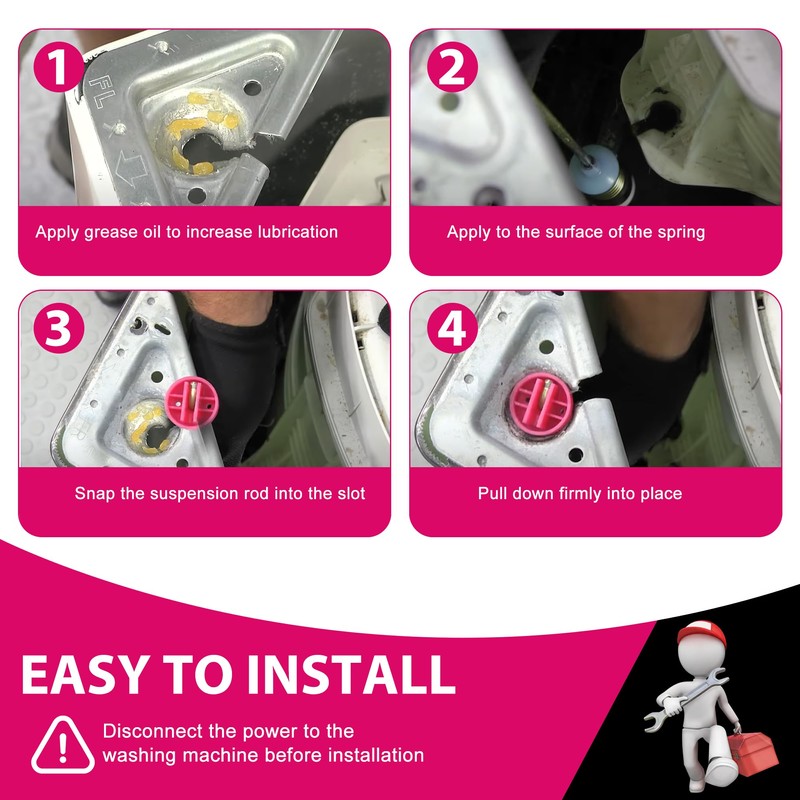 1

FL

Apply grease oil to increase lubrication

2

Apply to the surface of the spring

3

Snap the suspension rod into the slot

4

Pull down firmly into place

EASY TO INSTALL

Disconnect the power to the washing machine before installation