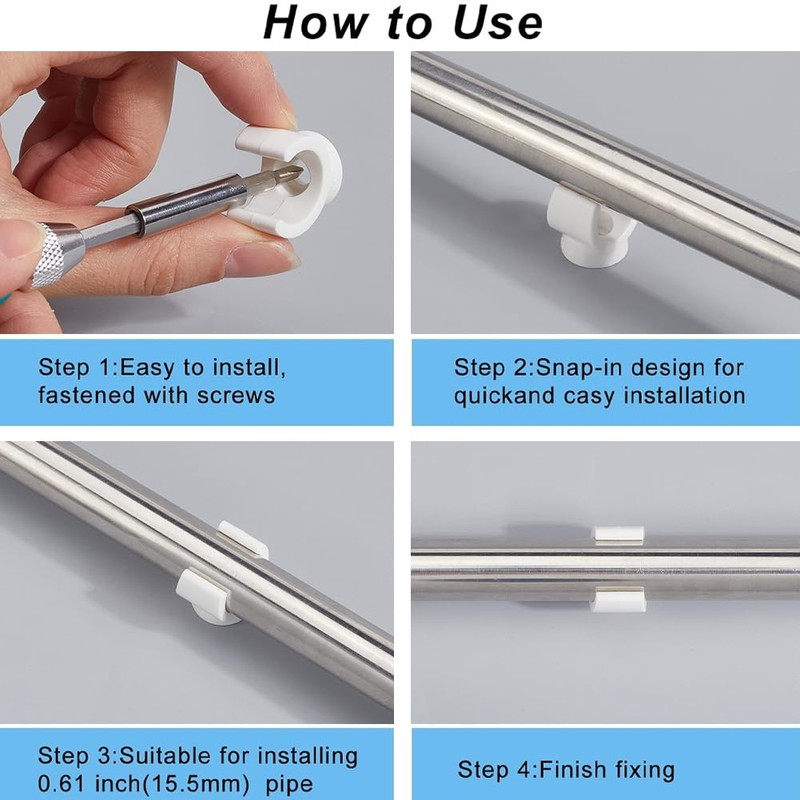 How to Use

Step 1:Easy to install, fastened with screws

Step 2:Snap-in design for quickand casy installation

Step 3:Suitable for installing 0.61 inch(15.5mm) pipe

Step 4:Finish fixing