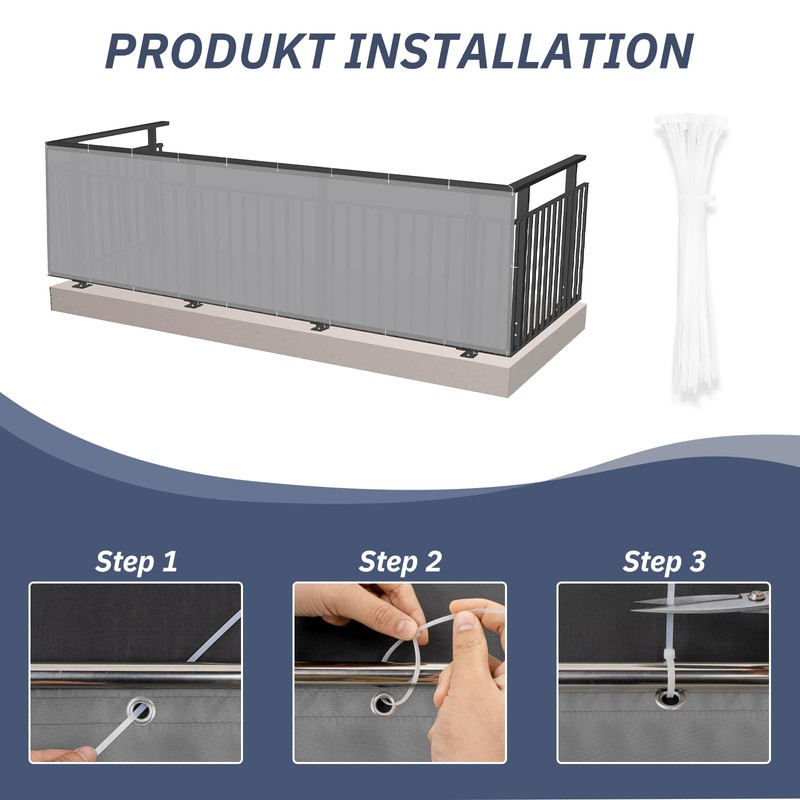 PRODUKT INSTALLATION

Step 1

Step 2

Step 3