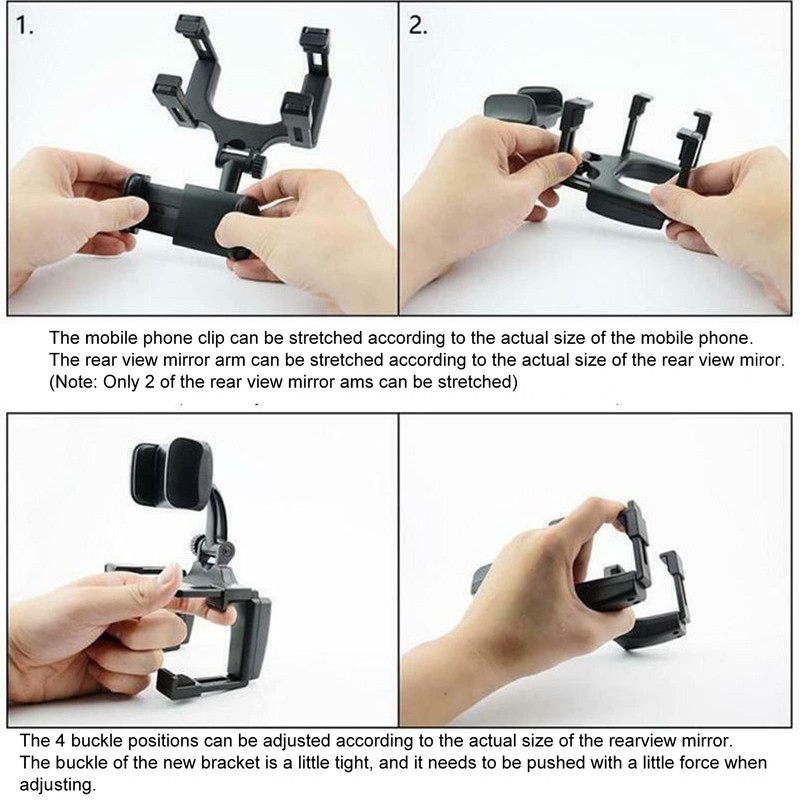 1.

2.

The mobile phone clip can be stretched according to the actual size of the mobile phone.
The rear view mirror arm can be stretched according to the actual size of the rear view miror.
(Note: Only 2 of the rear view mirror ams can be stretched)

The 4 buckle positions can be adjusted according to the actual size of the rearview mirror.
The buckle of the new bracket is a little tight, and it needs to be pushed with a little force when adjusting.