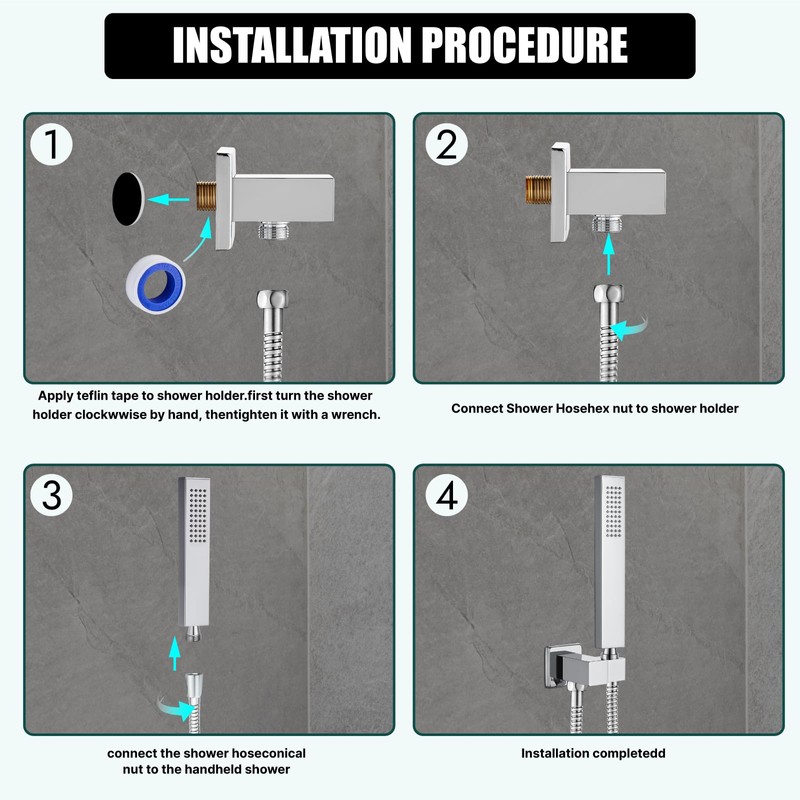 INSTALLATION PROCEDURE

1

Apply teflin tape to shower holder.first turn the shower holder clockwwise by hand, thentighten it with a wrench.

2

Connect Shower Hosehex nut to shower holder

3

connect the shower hoseconical nut to the handheld shower

4

Installation completedd