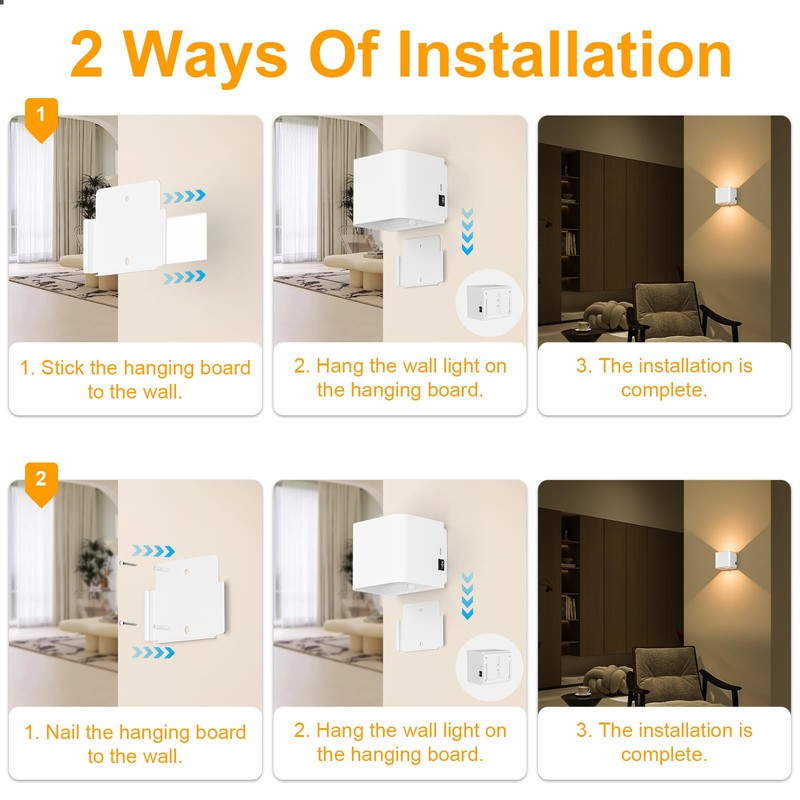 2 Ways Of Installation

1

1. Stick the hanging board to the wall.

2. Hang the wall light on the hanging board.

3. The installation is complete.

2

1. Nail the hanging board to the wall.

2. Hang the wall light on the hanging board.

3. The installation is complete.